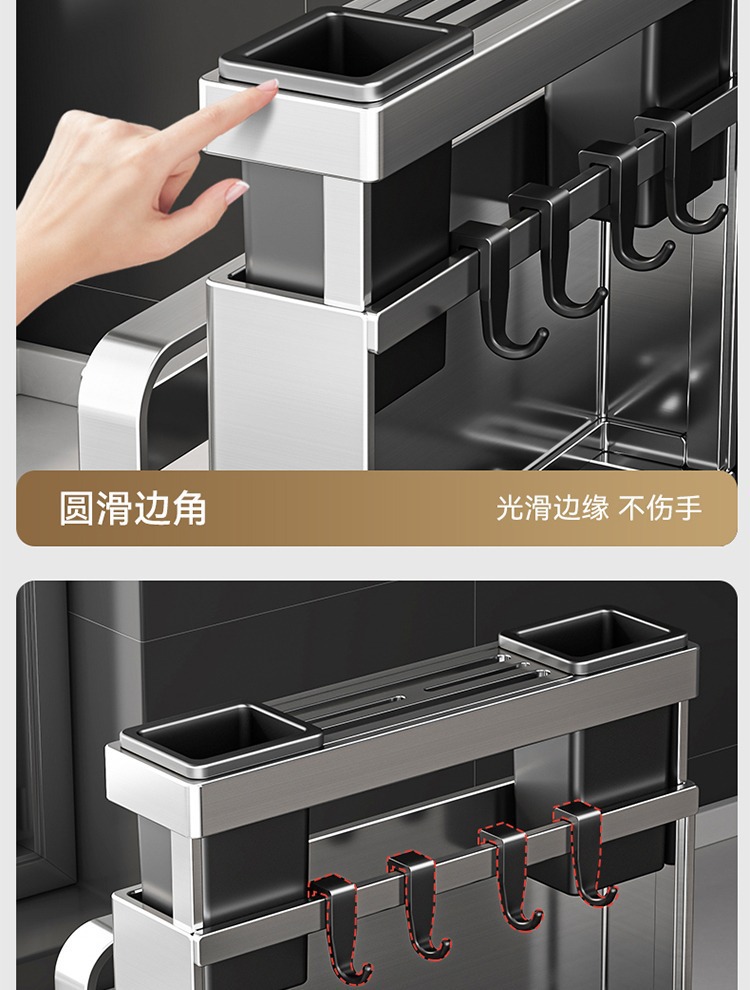 圆滑边角

光滑边缘 不伤手