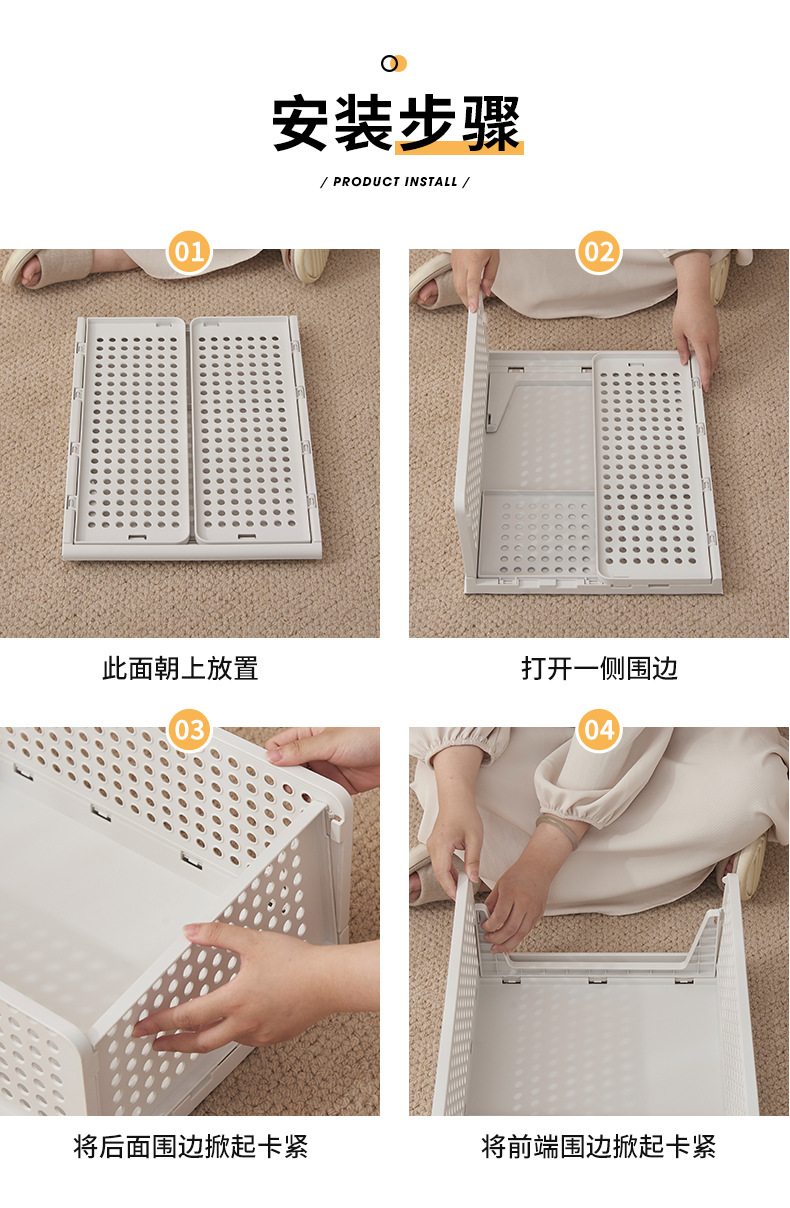 安装步骤

/ PRODUCT INSTALL /

01

此面朝上放置

02

打开一侧围边

03

将后面围边掀起卡紧

04

将前端围边掀起卡紧