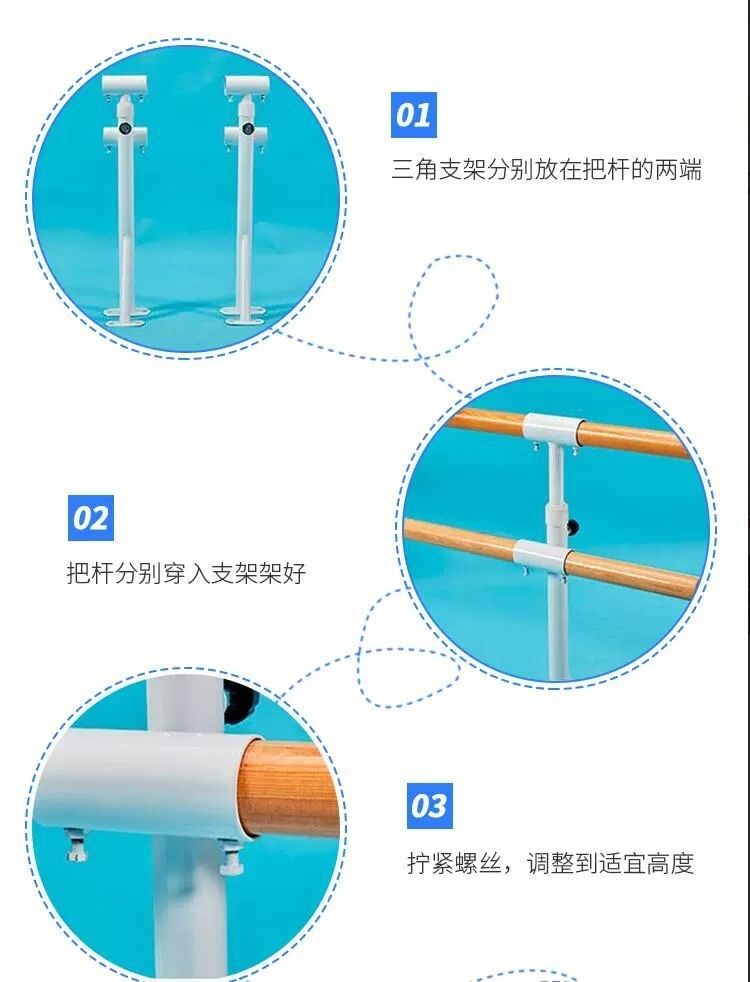 01

三角支架分别放在把杆的两端

02

把杆分别穿入支架架好

03

拧紧螺丝，调整到适宜高度