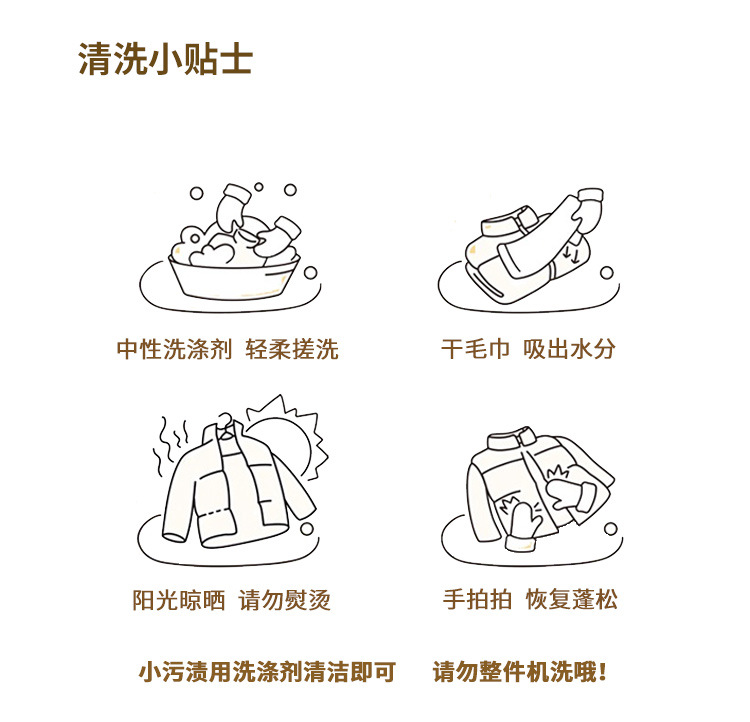 清洗小贴士

中性洗涤剂 轻柔搓洗

干毛巾 吸出水分

阳光晾晒 请勿熨烫

手拍拍 恢复蓬松

小污渍用洗涤剂清洁即可 请勿整件机洗哦!