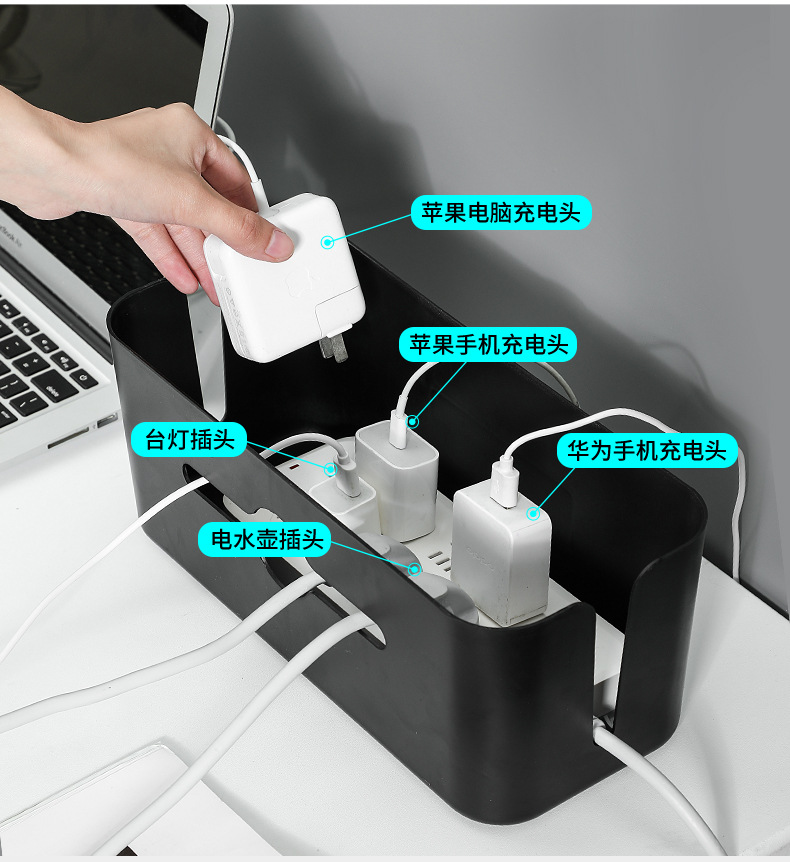 苹果电脑充电头

苹果手机充电头

台灯插头

华为手机充电头

电水壶插头