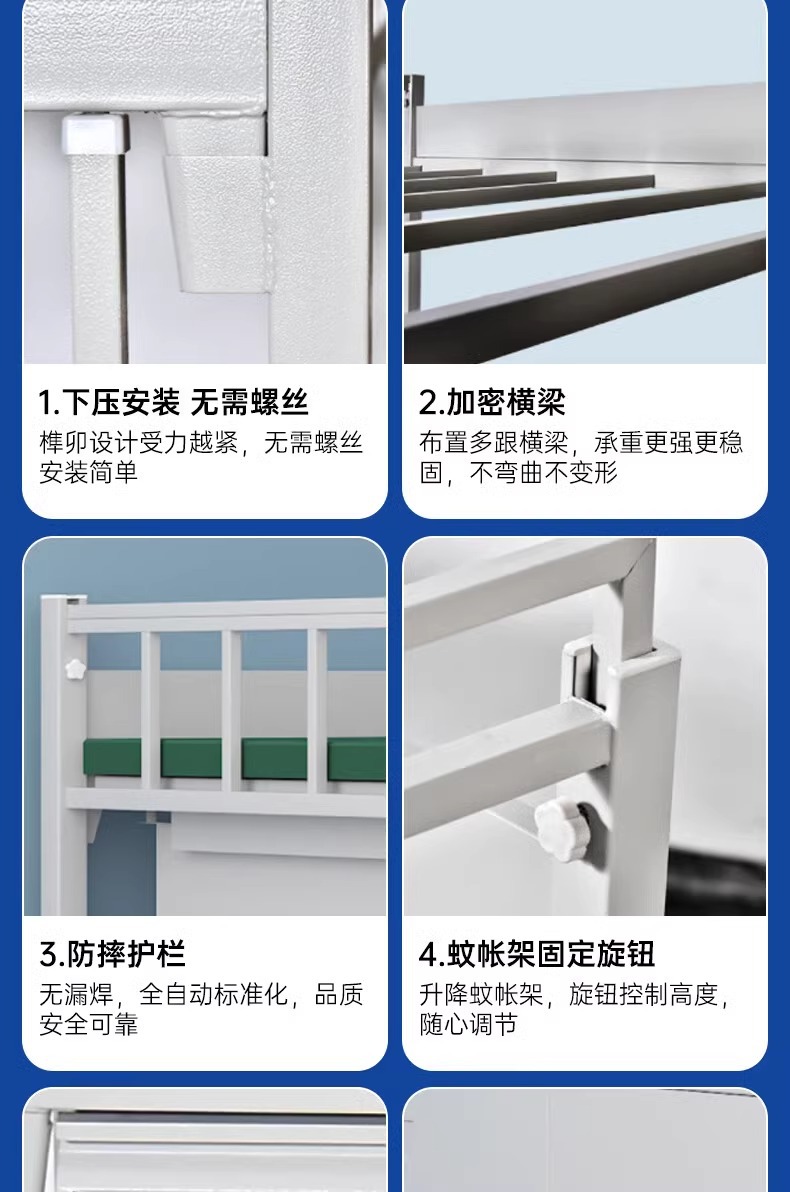 1.下压安装 无需螺丝
榫卯设计受力越紧，无需螺丝安装简单

2.加密横梁
布置多跟横梁，承重更强更稳固，不弯曲不变形

3.防摔护栏
无漏焊，全自动标准化，品质安全可靠

4.蚊帐架固定旋钮
升降蚊帐架，旋钮控制高度，随心调节