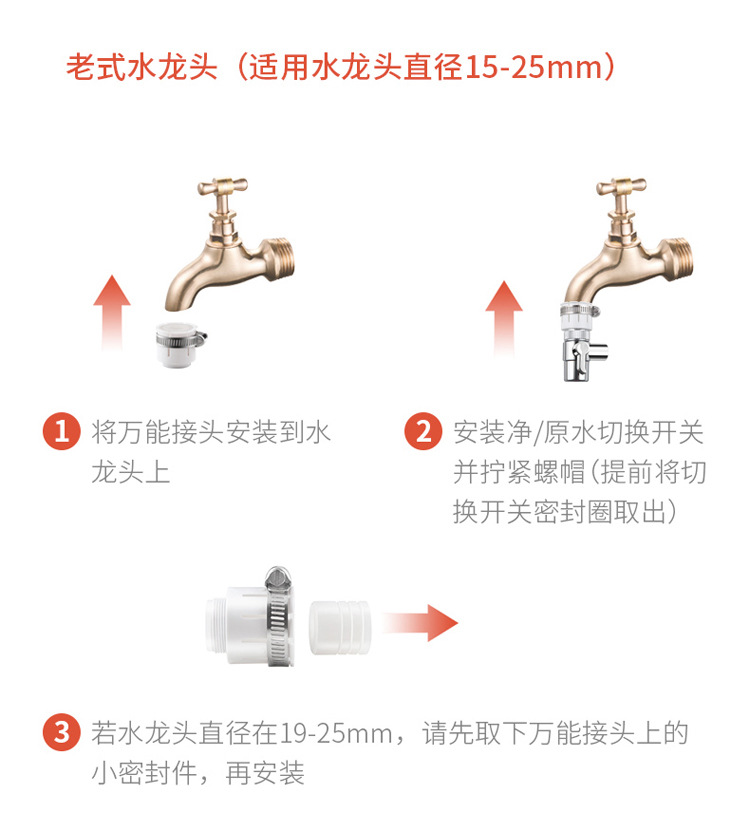 老式水龙头（适用水龙头直径15-25mm）

1 将万能接头安装到水龙头上

2 安装净/原水切换开关并拧紧螺帽（提前将切换开关密封圈取出）

3 若水龙头直径在19-25mm，请先取下万能接头上的小密封件，再安装