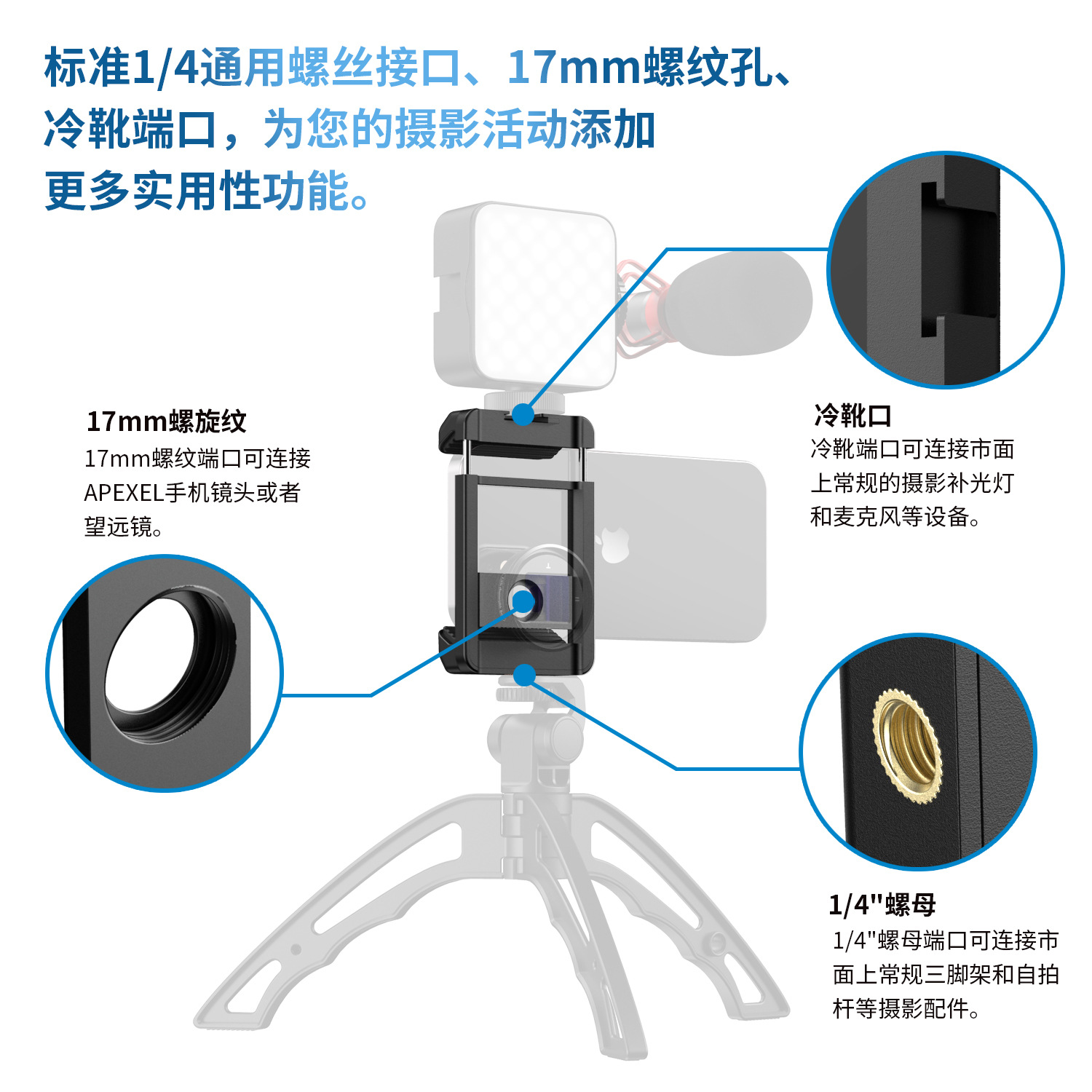 标准1/4通用螺丝接口、17mm螺纹孔、冷靴端口，为您的摄影活动添加更多实用性功能。

17mm螺旋纹
17mm螺纹端口可连接APEXEL手机镜头或者望远镜。

冷靴口
冷靴端口可连接市面上常规的摄影补光灯和麦克风等设备。

1/4"螺母
1/4"螺母端口可连接市面上常规三脚架和自拍杆等摄影配件。