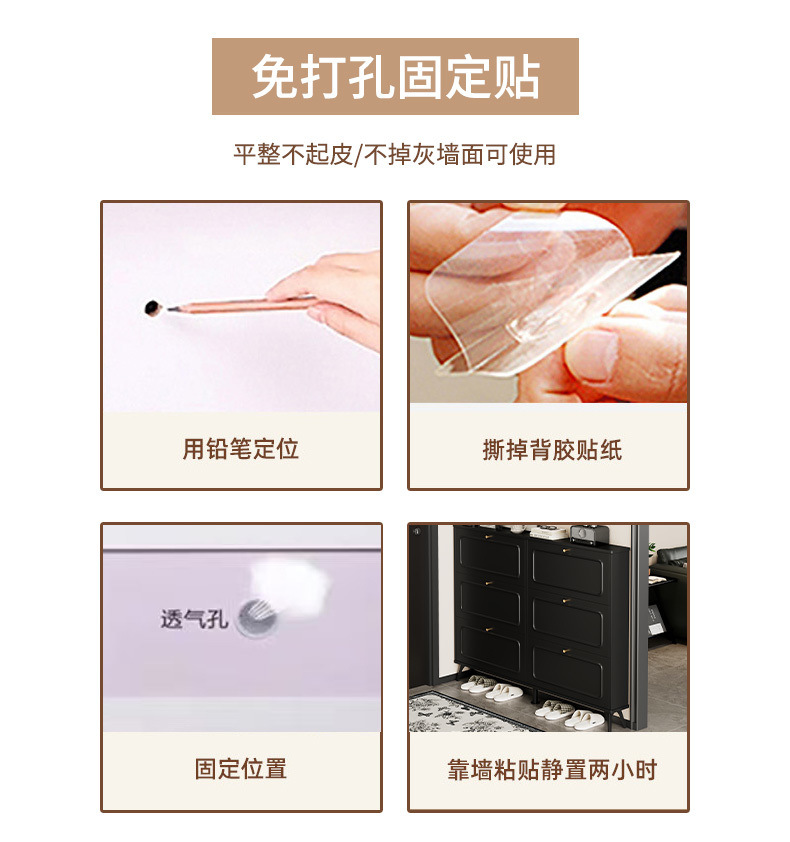 免打孔固定贴

平整不起皮/不掉灰墙面可使用

用铅笔定位

撕掉背胶贴纸

透气孔

固定位置

靠墙粘贴静置两小时