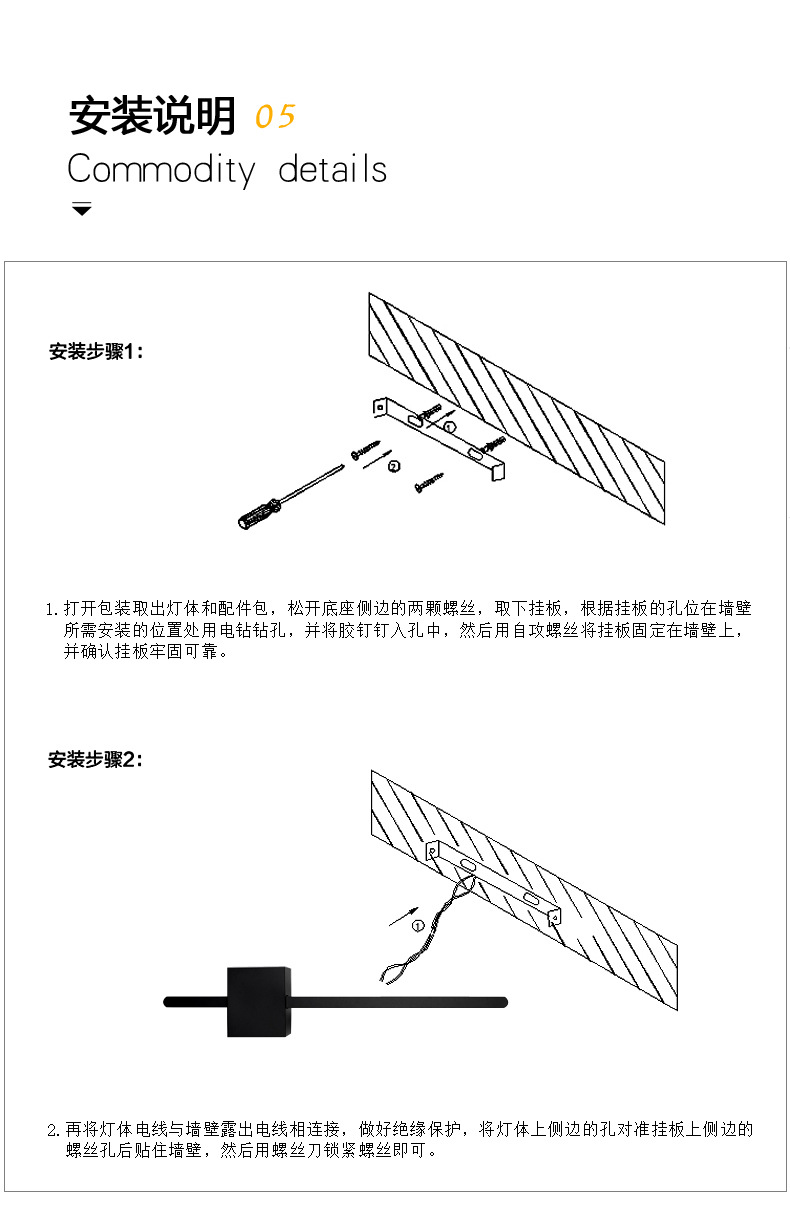 安装说明 05
Commodity details

安装步骤1：

①

②

1. 打开包装取出灯体和配件包，松开底座侧边的两颗螺丝，取下挂板，根据挂板的孔位在墙壁所需安装的位置处用电钻钻孔，并将胶钉钉入孔中，然后用自攻螺丝将挂板固定在墙壁上，并确认挂板牢固可靠。

安装步骤2：

①

2. 再将灯体电线与墙壁露出电线相连接，做好绝缘保护，将灯体上侧边的孔对准挂板上侧边的螺丝孔后贴住墙壁，然后用螺丝刀锁紧螺丝即可。