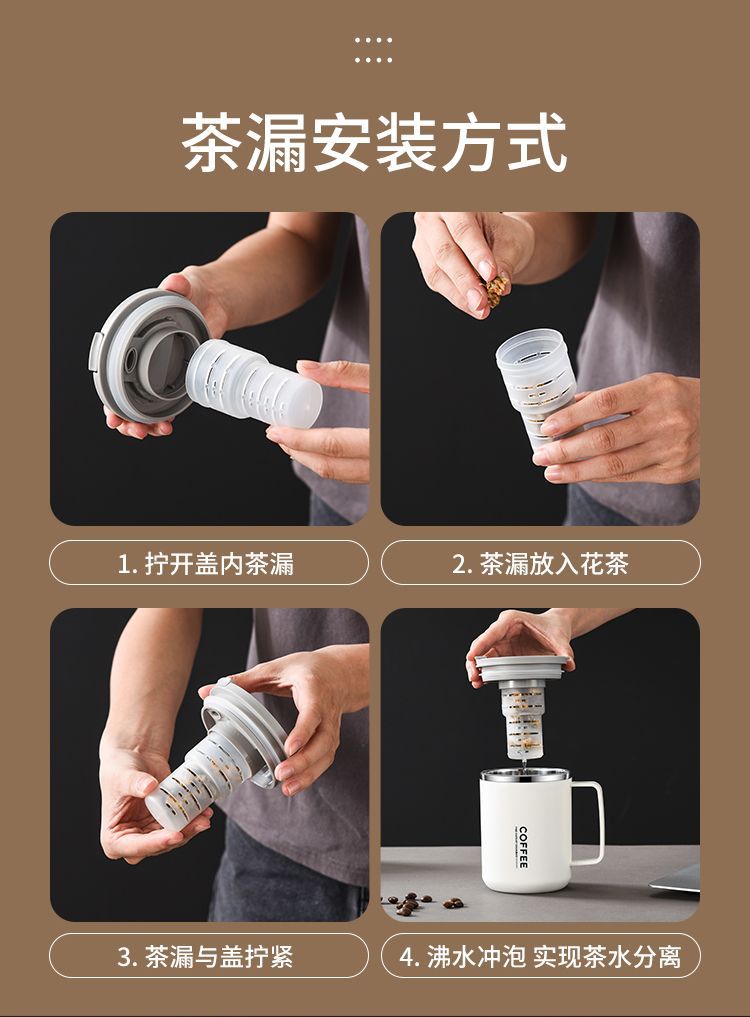 茶漏安装方式

1. 拧开盖内茶漏

2. 茶漏放入花茶

3. 茶漏与盖拧紧

COFFEE

4. 沸水冲泡 实现茶水分离