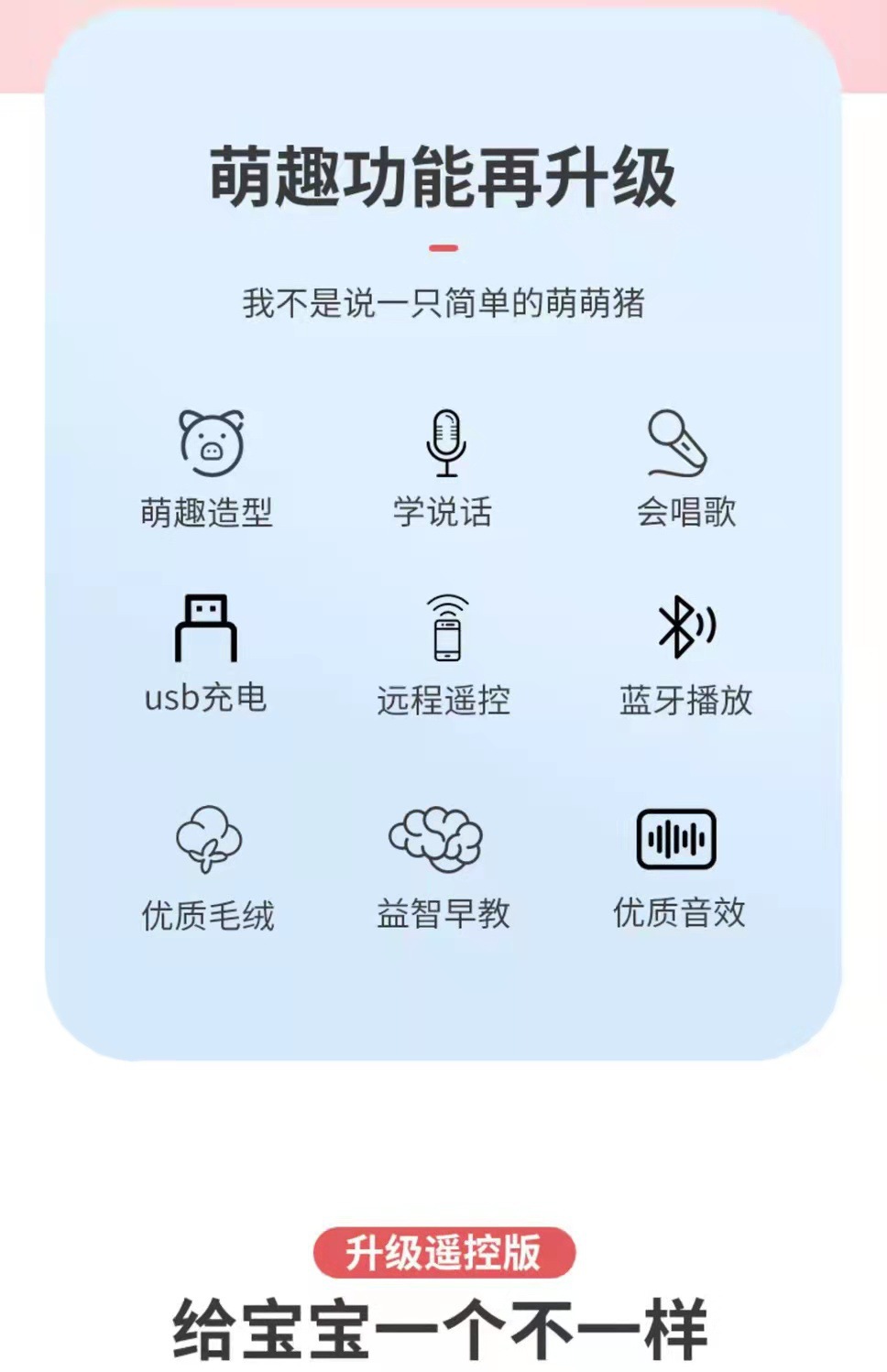 萌趣功能再升级

我不是说一只简单的萌萌猪

萌趣造型

学说话

会唱歌

usb充电

远程遥控

蓝牙播放

优质毛绒

益智早教

优质音效

升级遥控版

给宝宝一个不一样