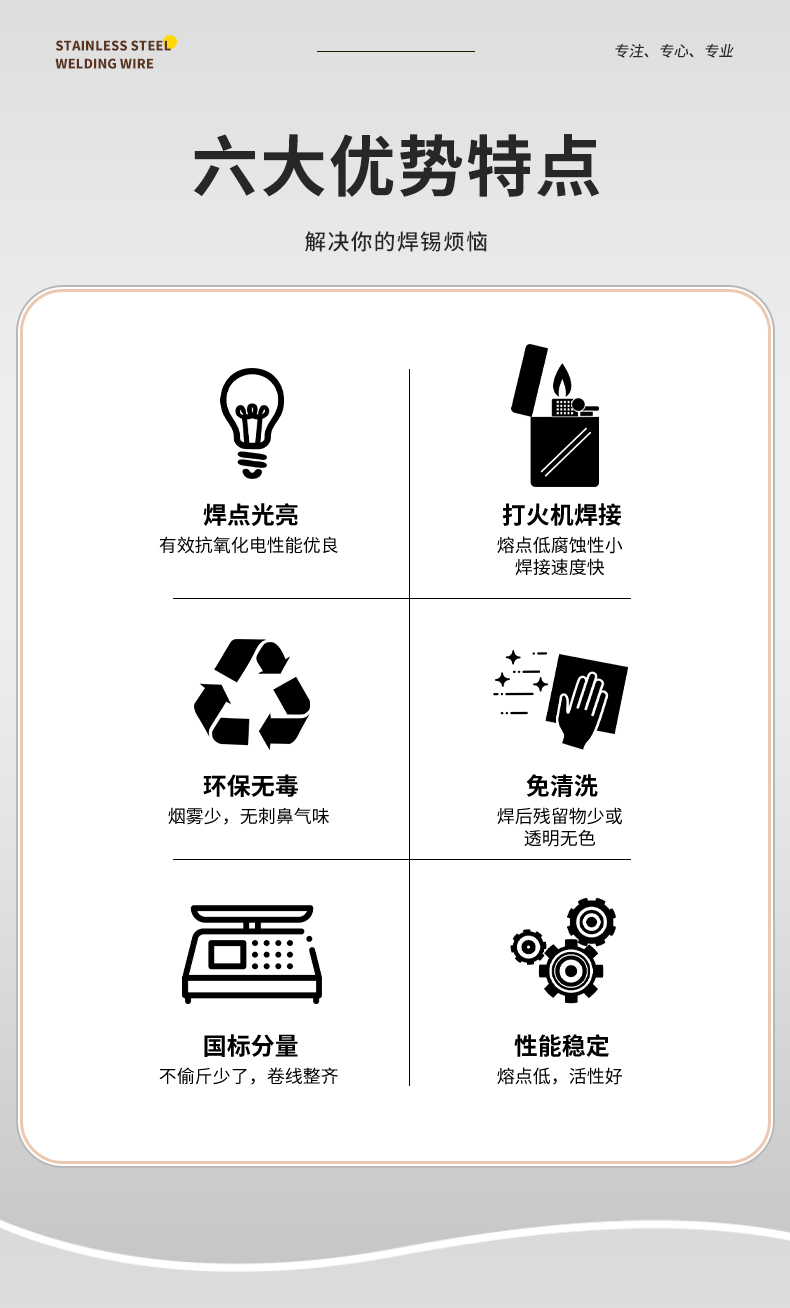 STAINLESS STEEL
WELDING WIRE

专注、专心、专业

六大优势特点

解决你的焊锡烦恼

焊点光亮
有效抗氧化电性能优良

打火机焊接
熔点低腐蚀性小
焊接速度快

环保无毒
烟雾少，无刺鼻气味

免清洗
焊后残留物少或
透明无色

国标分量
不偷斤少了，卷线整齐

性能稳定
熔点低，活性好