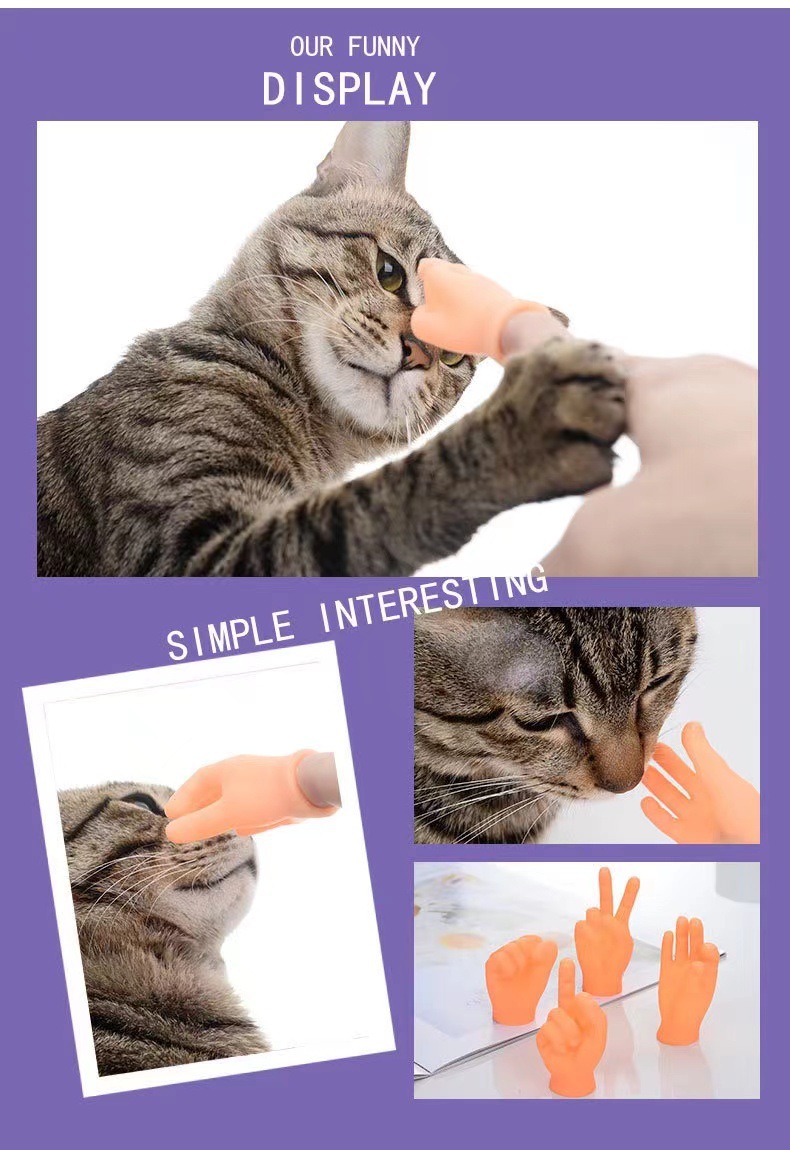 OUR FUNNY
DISPLAY

SIMPLE INTERESTING