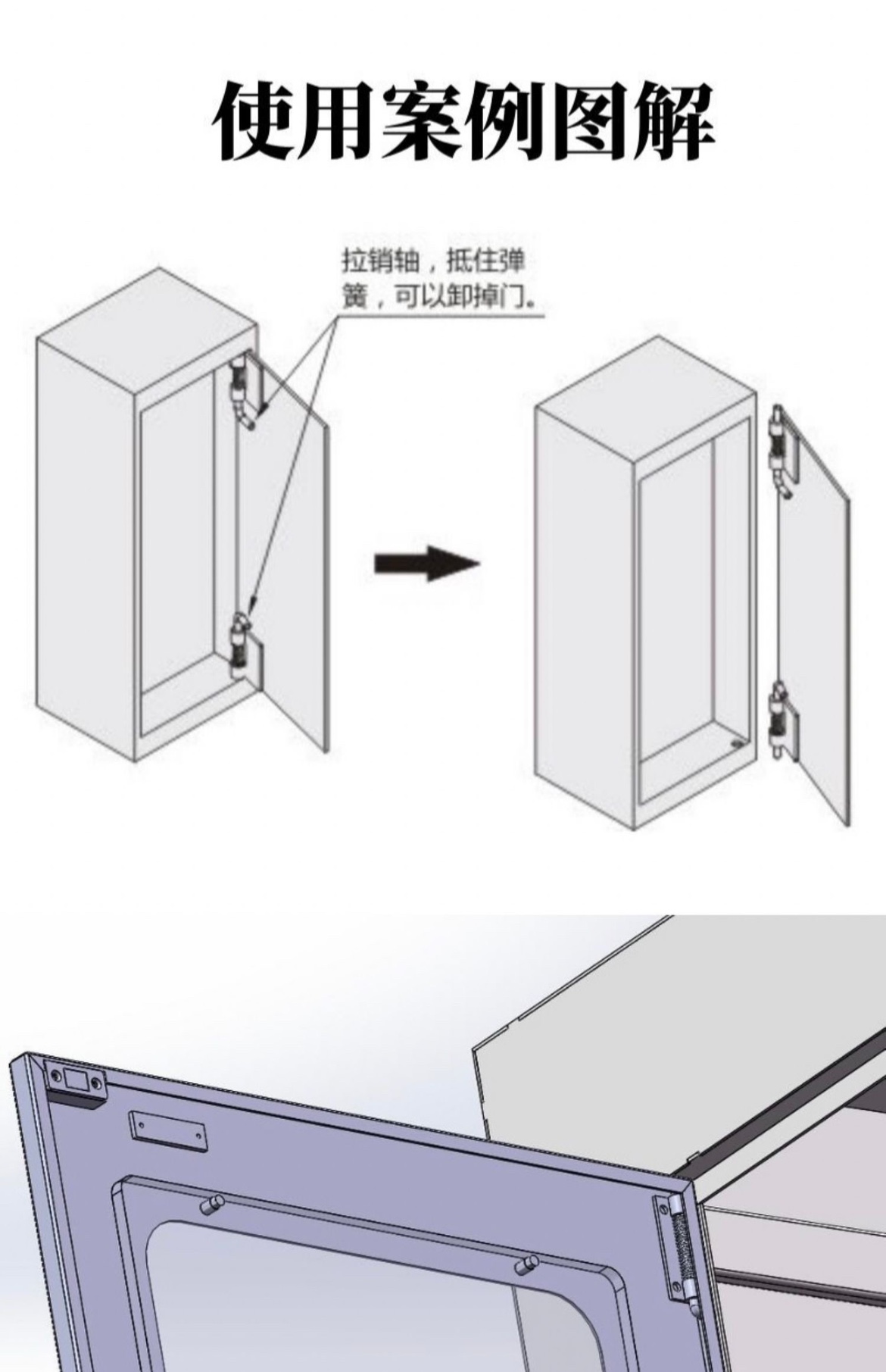 使用案例图解

拉销轴，抵住弹簧，可以卸掉门。