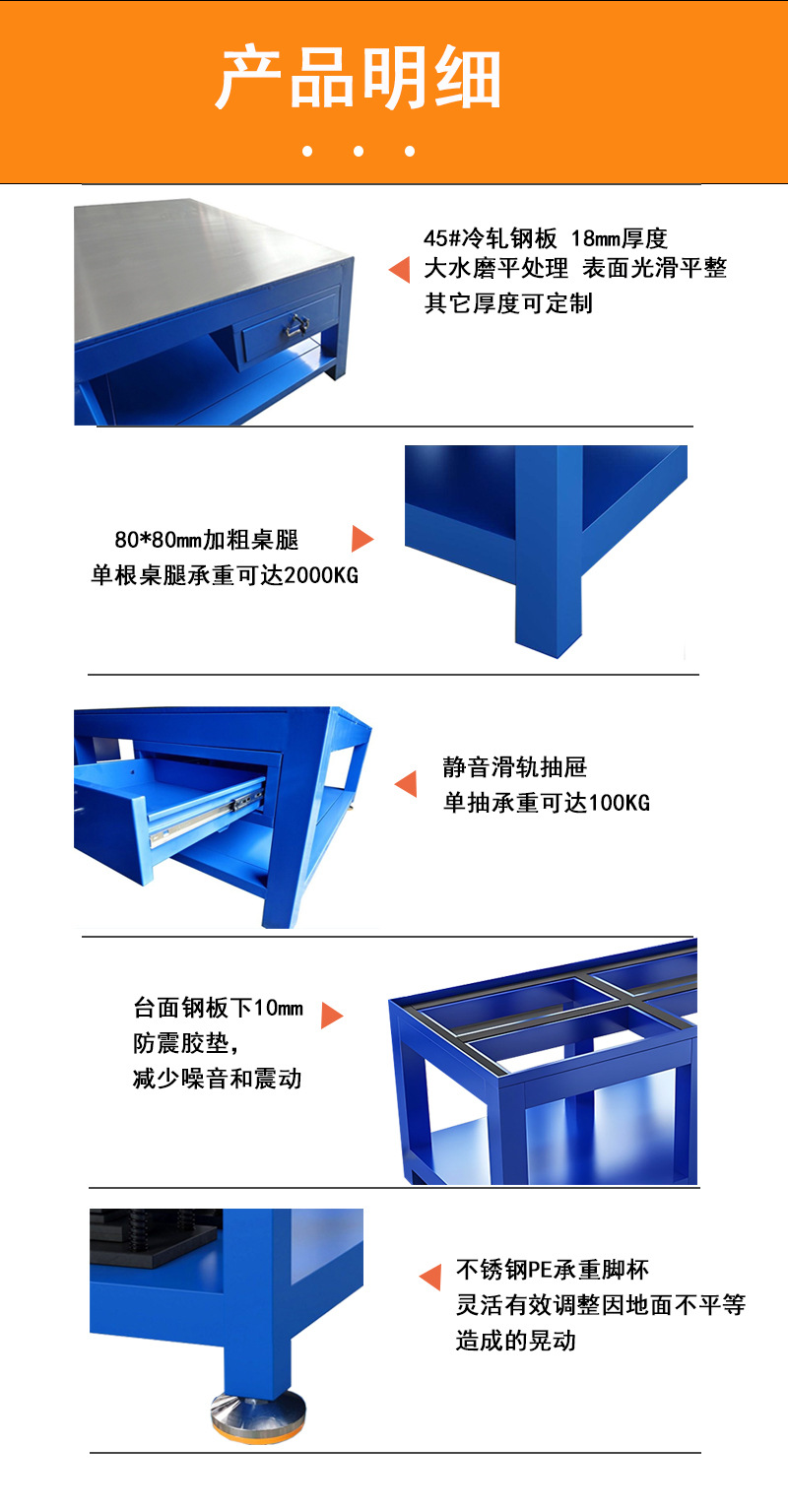 产品明细

45#冷轧钢板 18mm厚度
大水磨平处理 表面光滑平整
其它厚度可定制

80*80mm加粗桌腿
单根桌腿承重可达2000KG

静音滑轨抽屉
单抽承重可达100KG

台面钢板下10mm
防震胶垫,
减少噪音和震动

不锈钢PE承重脚杯
灵活有效调整因地面不平等
造成的晃动