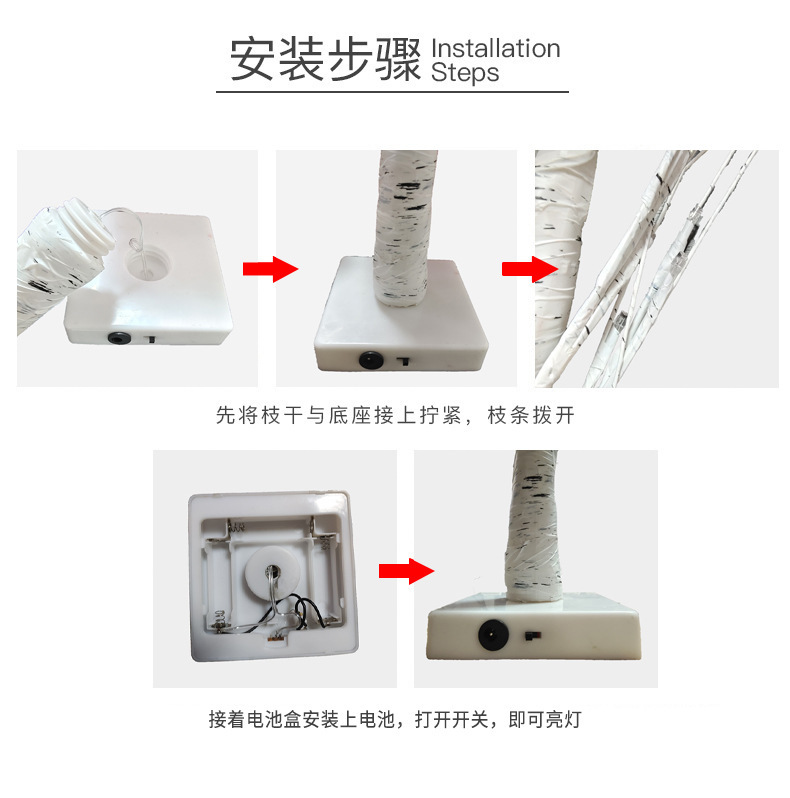 安装步骤 Installation Steps

先将枝干与底座接上拧紧，枝条拨开

接着电池盒安装上电池，打开开关，即可亮灯