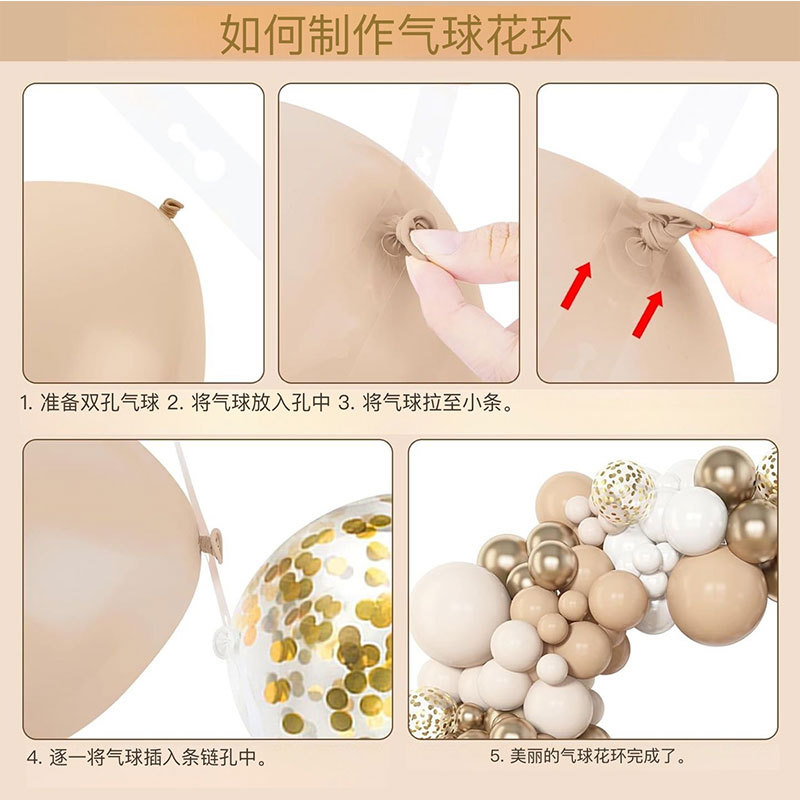 如何制作气球花环

1. 准备双孔气球 2. 将气球放入孔中 3. 将气球拉至小条。

4. 逐一将气球插入条链孔中。

5. 美丽的气球花环完成了。