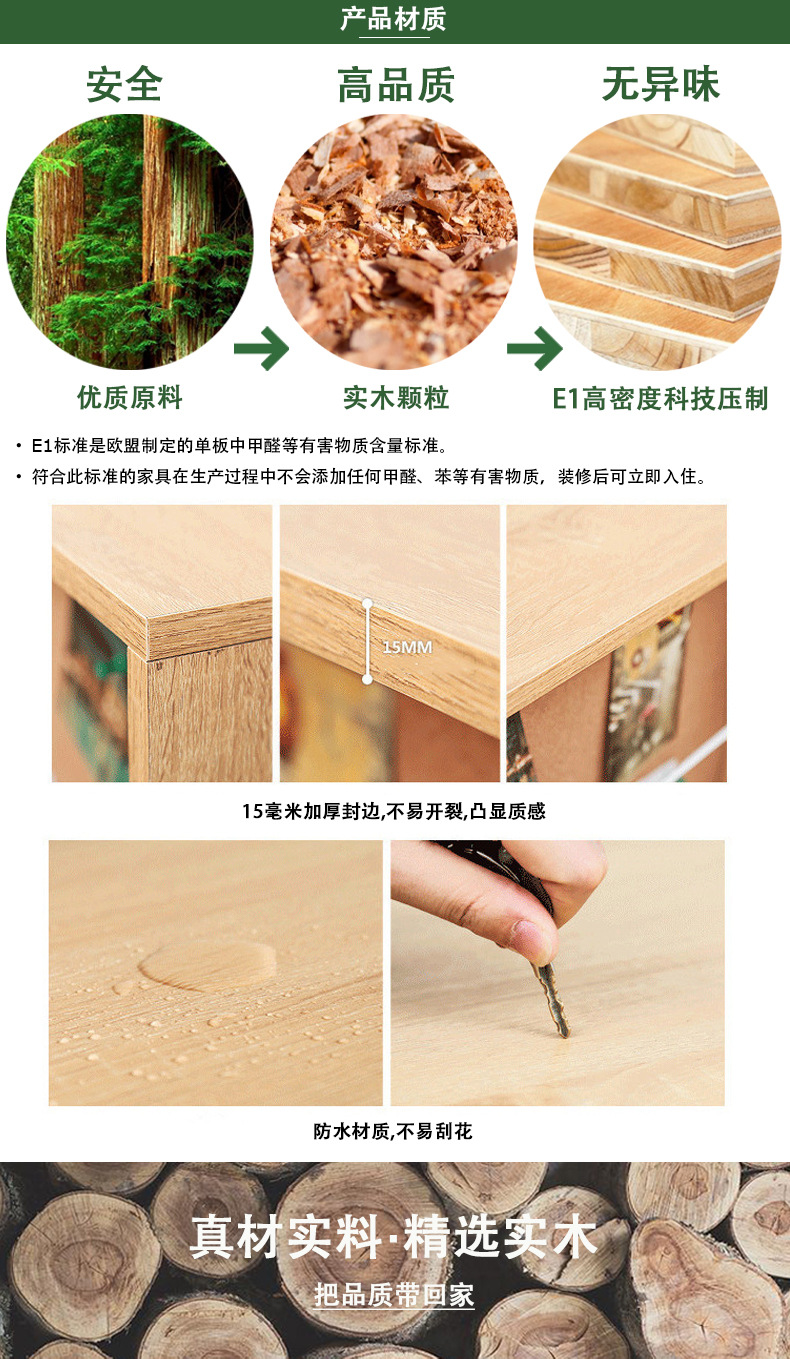 产品材质

安全
高品质
无异味

优质原料
实木颗粒
E1高密度科技压制

• E1标准是欧盟制定的单板中甲醛等有害物质含量标准。
• 符合此标准的家具在生产过程中不会添加任何甲醛、苯等有害物质，装修后可立即入住。

15MM

15毫米加厚封边,不易开裂,凸显质感

防水材质,不易刮花

真材实料·精选实木
把品质带回家