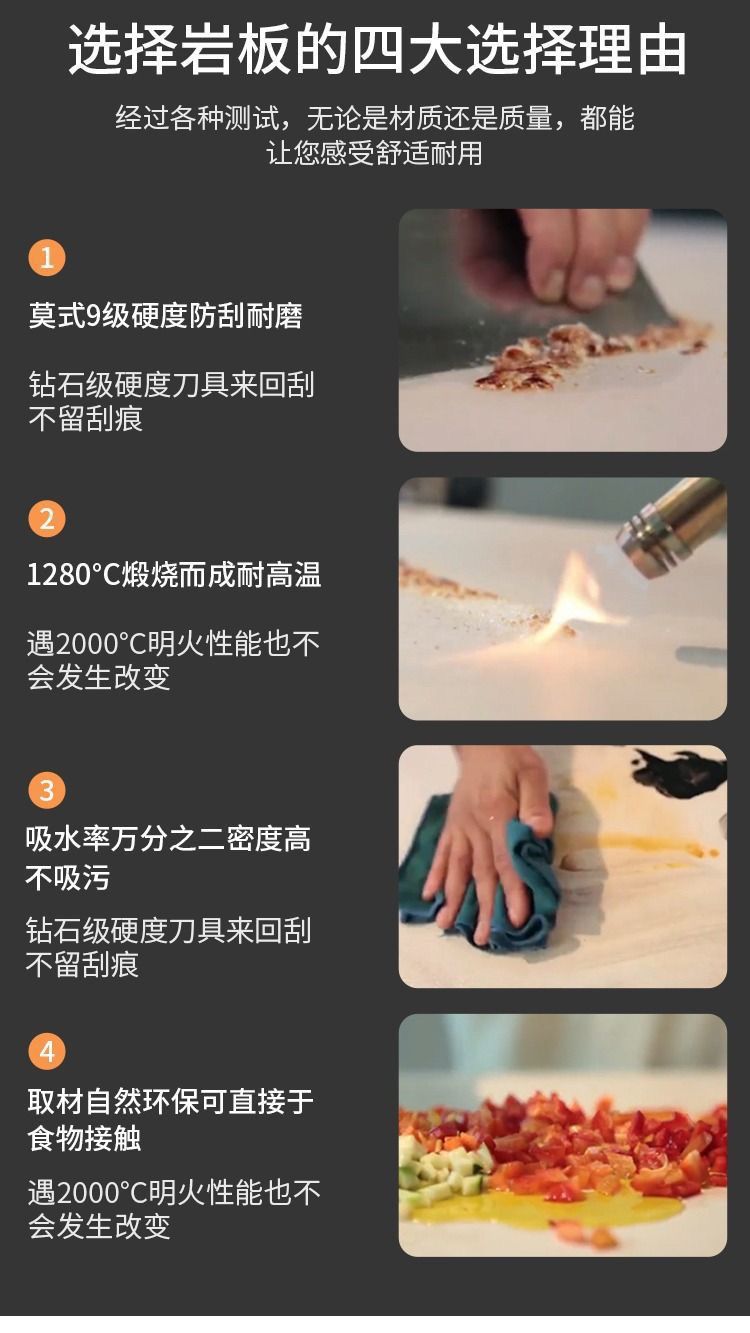 选择岩板的四大选择理由

经过各种测试，无论是材质还是质量，都能让您感受舒适耐用

1

莫式9级硬度防刮耐磨

钻石级硬度刀具来回刮不留刮痕

2

1280°C煅烧而成耐高温

遇2000°C明火性能也不会发生改变

3

吸水率万分之二密度高不吸污

钻石级硬度刀具来回刮不留刮痕

4

取材自然环保可直接于食物接触

遇2000°C明火性能也不会发生改变