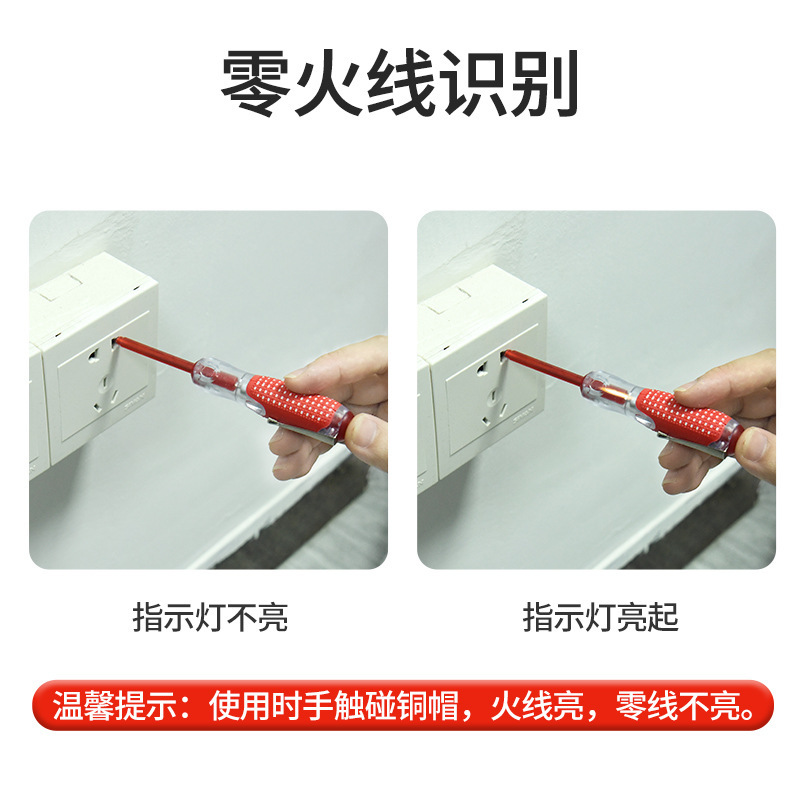 零火线识别

指示灯不亮

指示灯亮起

温馨提示：使用时手触碰铜帽，火线亮，零线不亮。