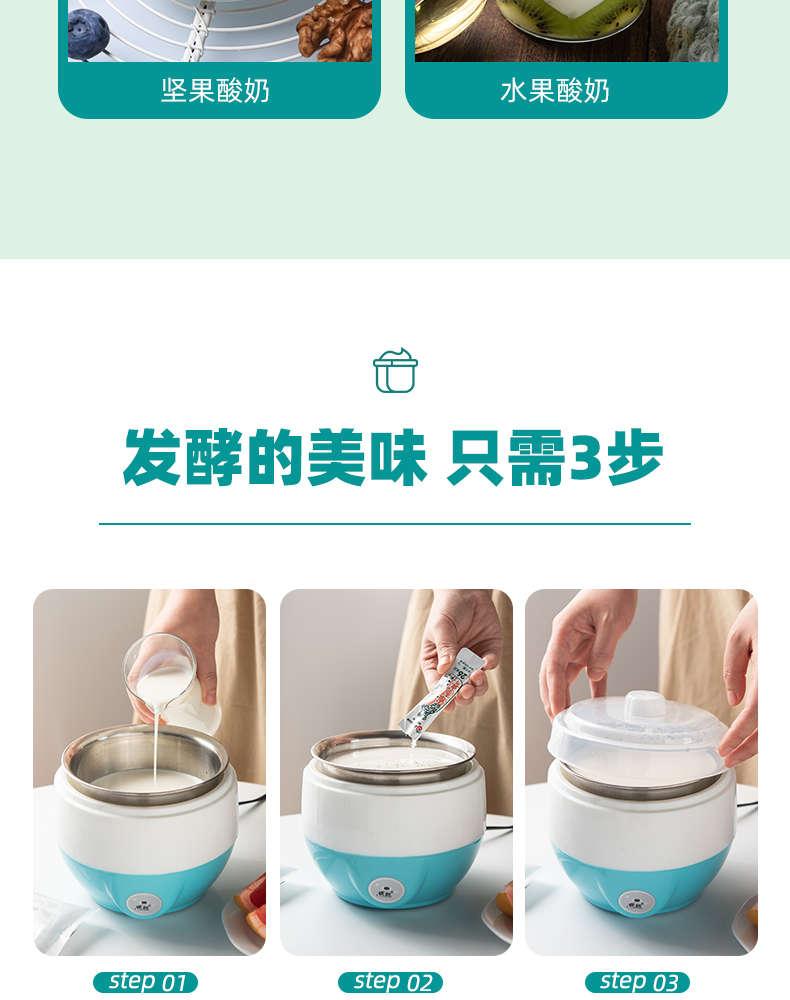 坚果酸奶

水果酸奶

发酵的美味 只需3步

step 01

step 02

step 03