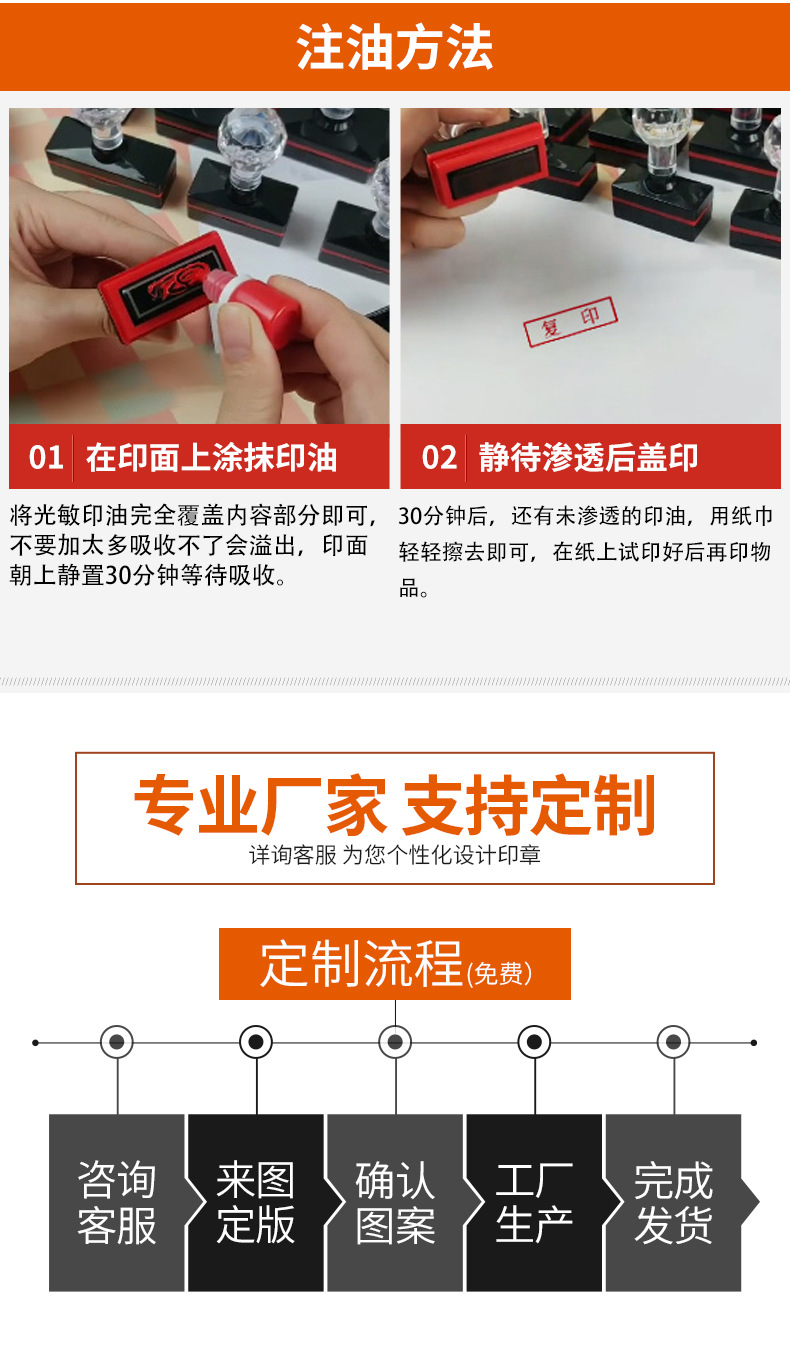 注油方法

复 印

01 在印面上涂抹印油

将光敏印油完全覆盖内容部分即可，不要加太多吸收不了会溢出，印面朝上静置30分钟等待吸收。

02 静待渗透后盖印

30分钟后，还有未渗透的印油，用纸巾轻轻擦去即可，在纸上试印好后再印物品。

专业厂家 支持定制

详询客服 为您个性化设计印章

定制流程(免费)

咨询客服

来图定版

确认图案

工厂生产

完成发货