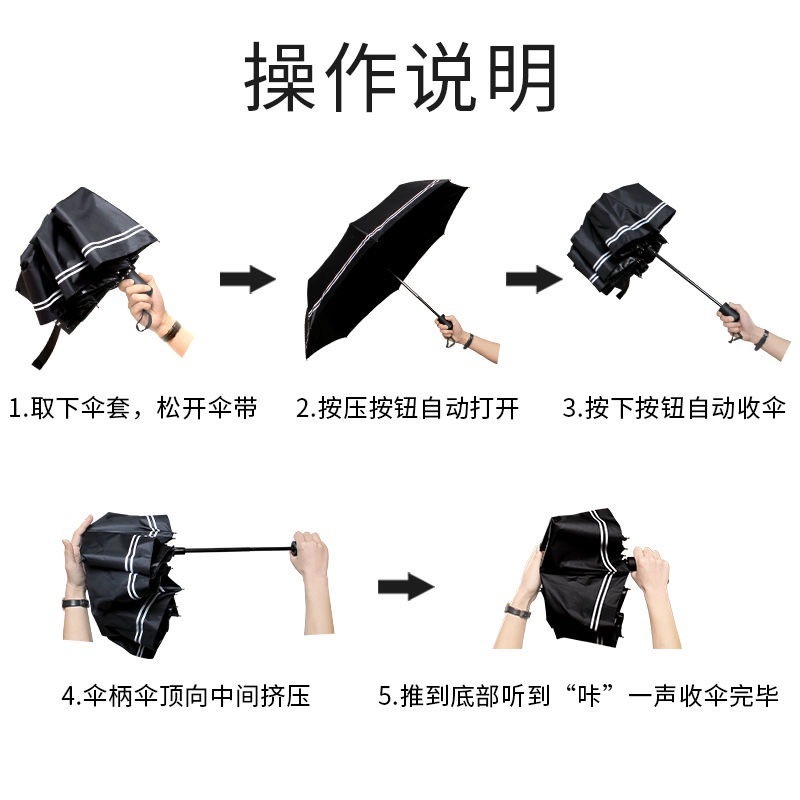 操作说明

1.取下伞套，松开伞带

2.按压按钮自动打开

3.按下按钮自动收伞

4.伞柄伞顶向中间挤压

5.推到底部听到“咔”一声收伞完毕