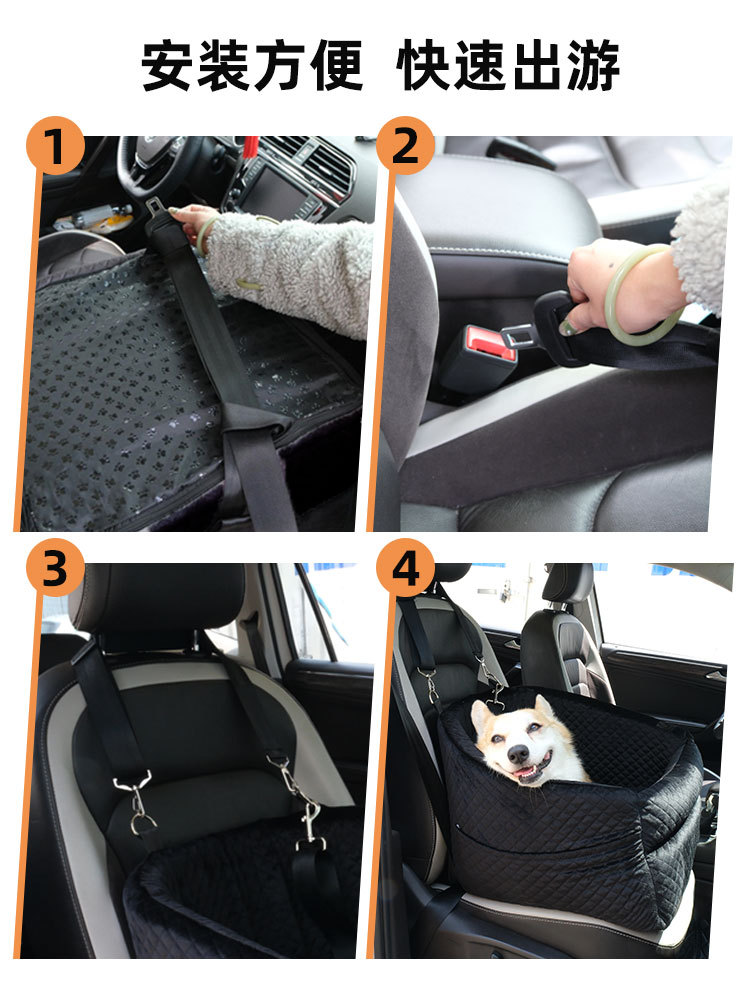 安装方便 快速出游

1

2

3

4