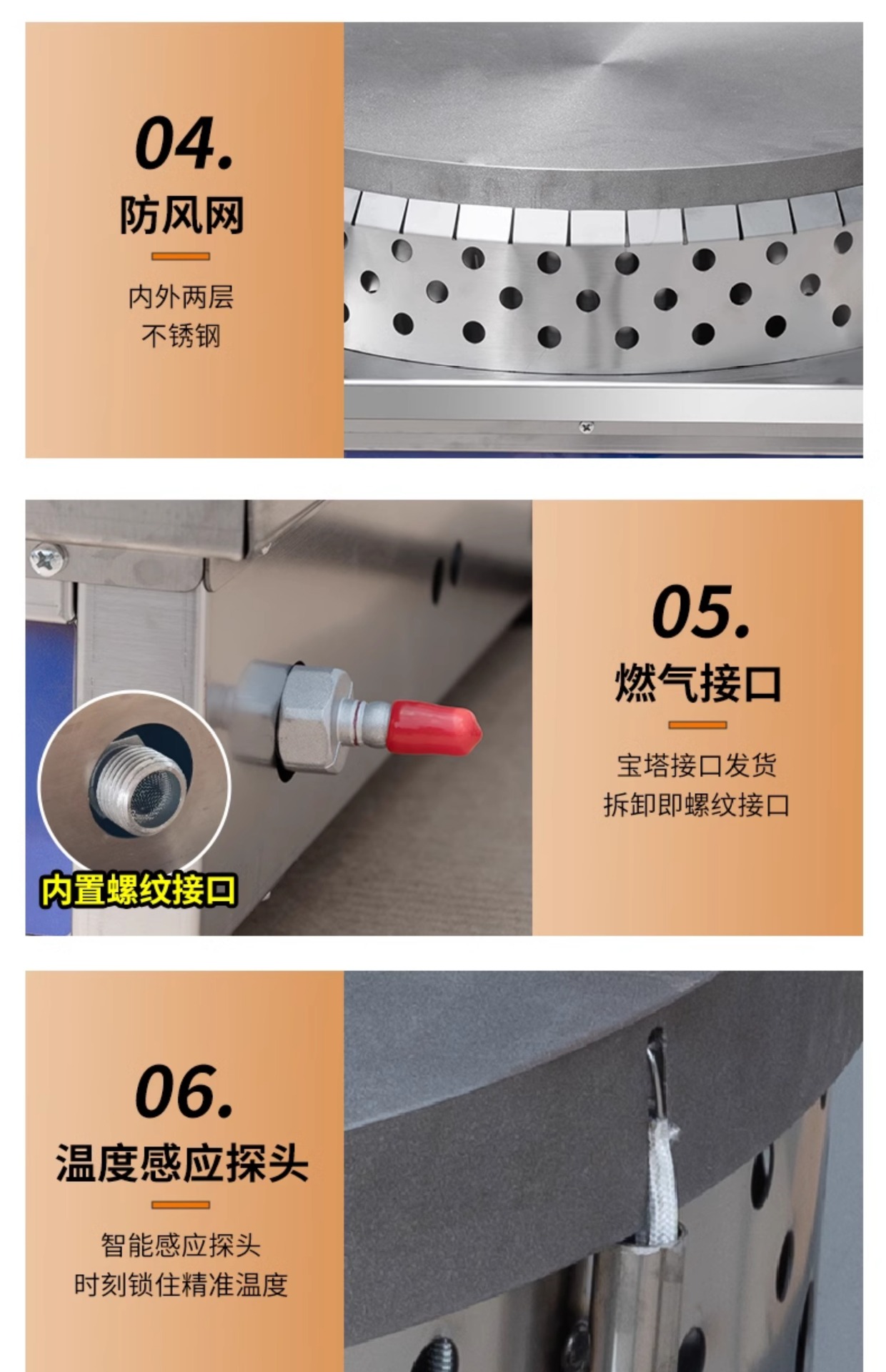 04.

防风网

内外两层
不锈钢

内置螺纹接口

05.

燃气接口

宝塔接口发货
拆卸即螺纹接口

06.

温度感应探头

智能感应探头
时刻锁住精准温度