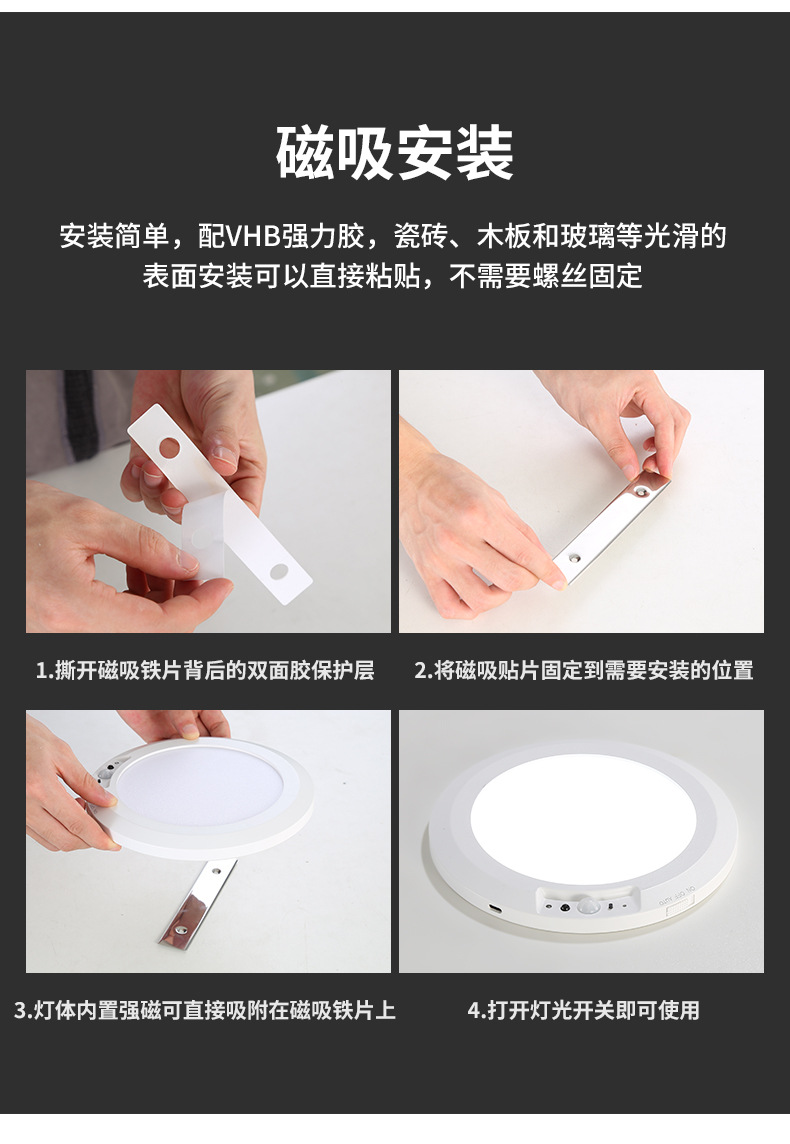 磁吸安装

安装简单，配VHB强力胶，瓷砖、木板和玻璃等光滑的表面安装可以直接粘贴，不需要螺丝固定

1.撕开磁吸铁片背后的双面胶保护层

2.将磁吸贴片固定到需要安装的位置

3.灯体内置强磁可直接吸附在磁吸铁片上

4.打开灯光开关即可使用