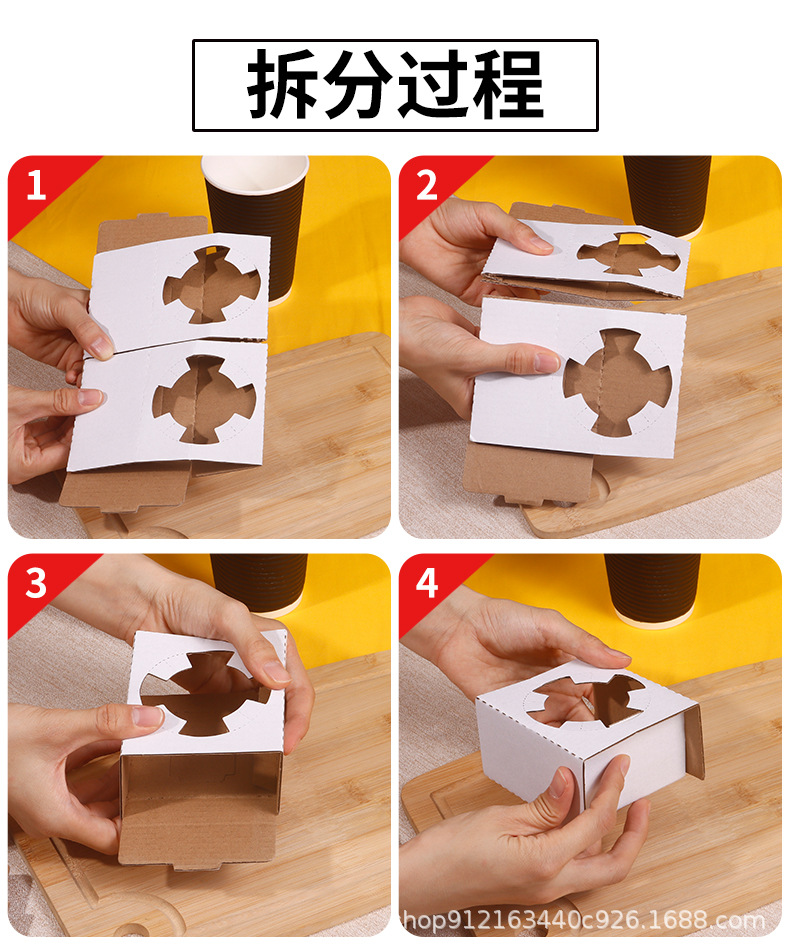 拆分过程

1

2

3

4

shop912163440c926.1688.com