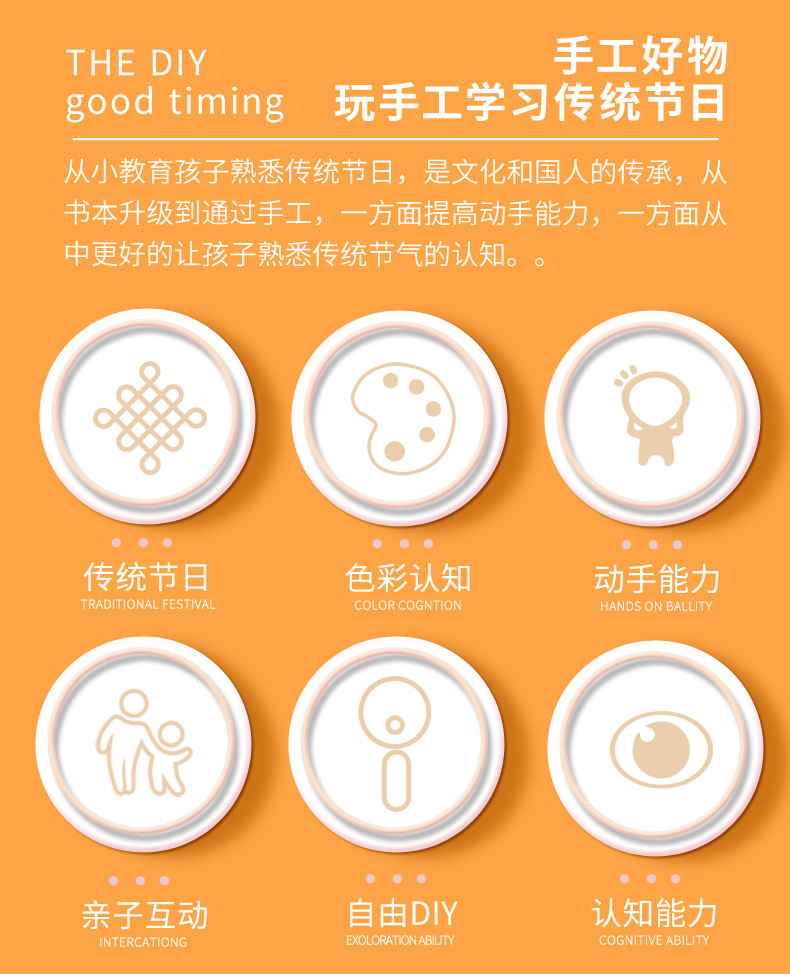 THE DIY
good timing

手工好物
玩手工学习传统节日

从小教育孩子熟悉传统节日，是文化和国人的传承，从书本升级到通过手工，一方面提高动手能力，一方面从中更好的让孩子熟悉传统节气的认知。。

传统节日
TRADITIONAL FESTIVAL

色彩认知
COLOR COGNTION

动手能力
HANDS ON BALLITY

亲子互动
INTERCATIONG

自由DIY
EXOLORATION ABILITY

认知能力
COGNITIVE ABILITY