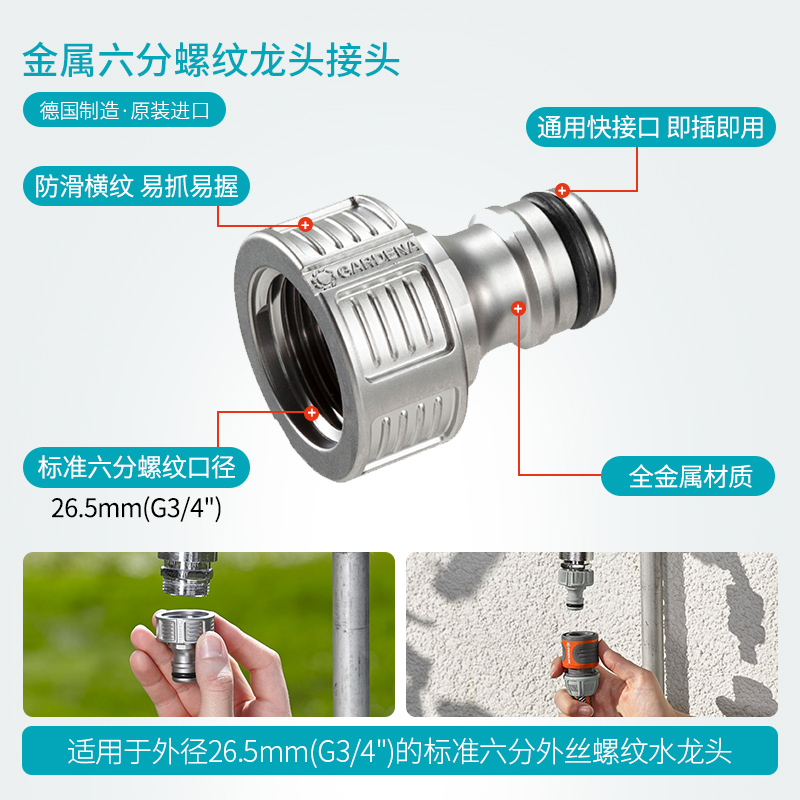 金属六分螺纹龙头接头

德国制造·原装进口

通用快接口 即插即用

防滑横纹 易抓易握

GARDENA

标准六分螺纹口径

26.5mm(G3/4")

全金属材质

适用于外径26.5mm(G3/4")的标准六分外丝螺纹水龙头