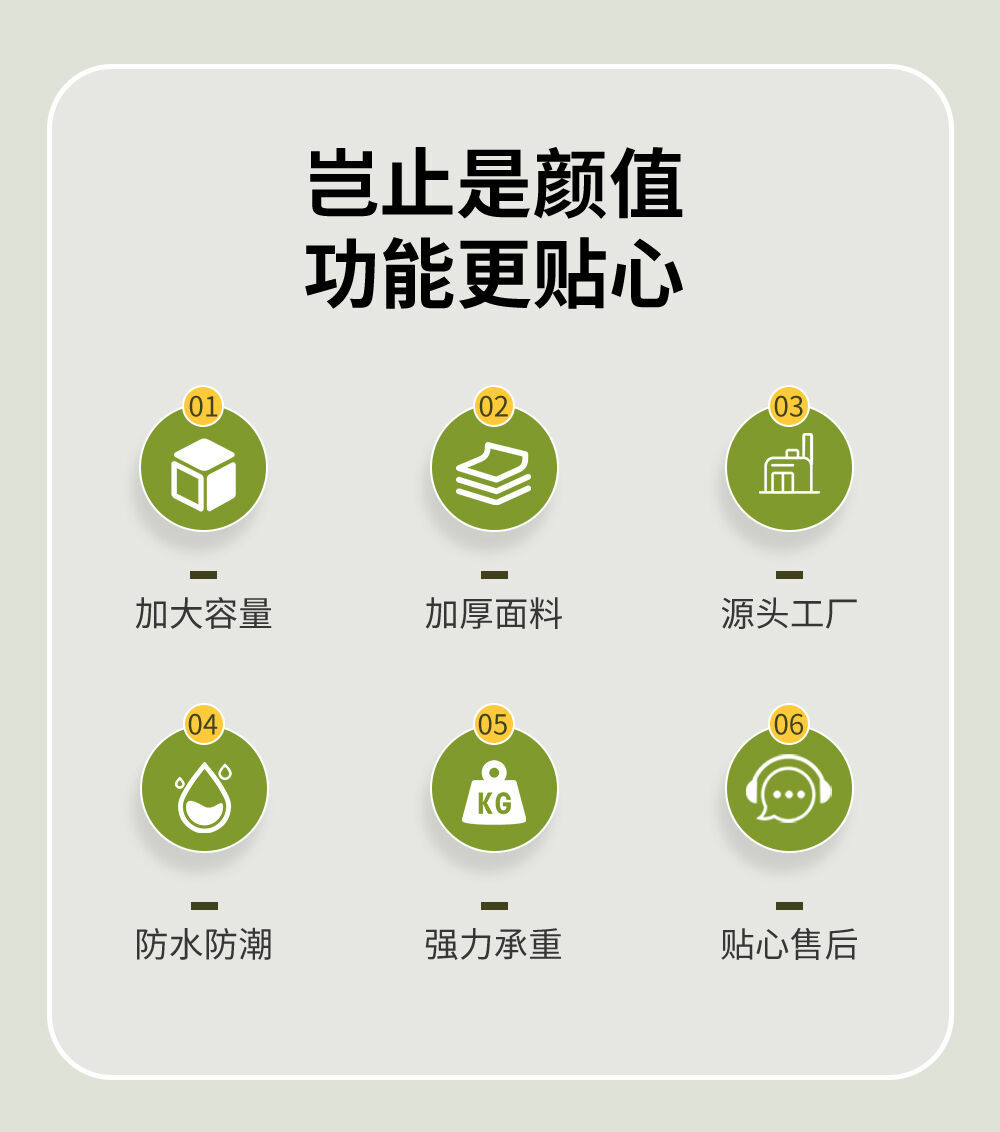 岂止是颜值
功能更贴心

01
加大容量

02
加厚面料

03
源头工厂

04
防水防潮

05
KG
强力承重

06
贴心售后