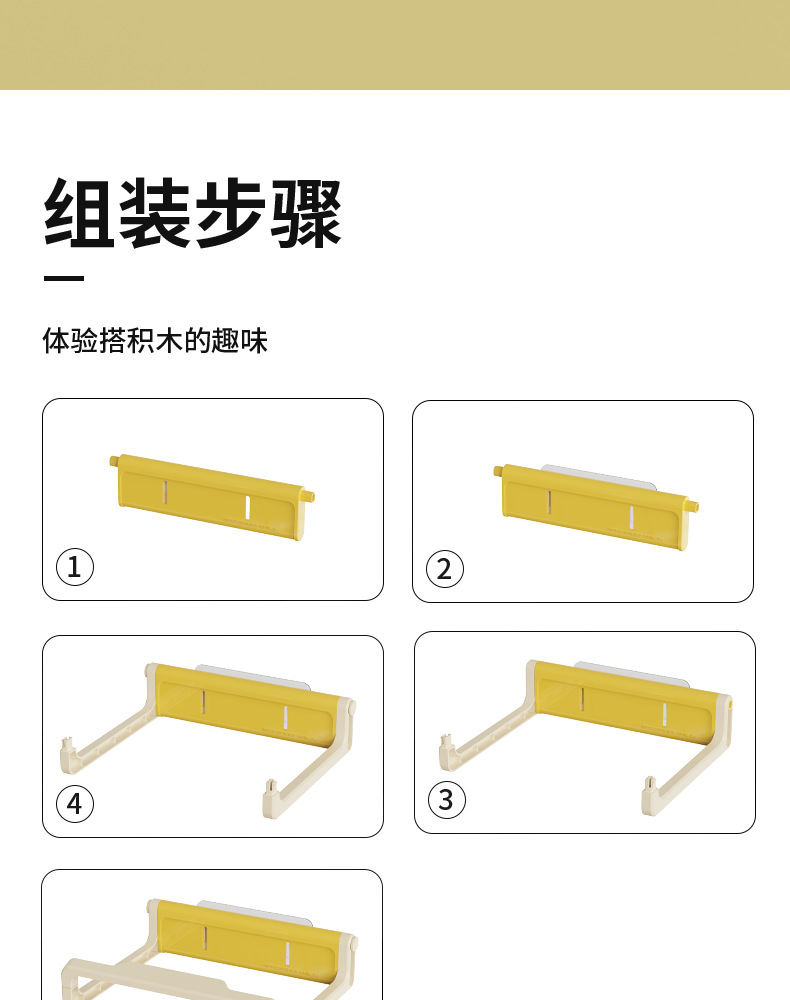 组装步骤

体验搭积木的趣味

1

2

4

3