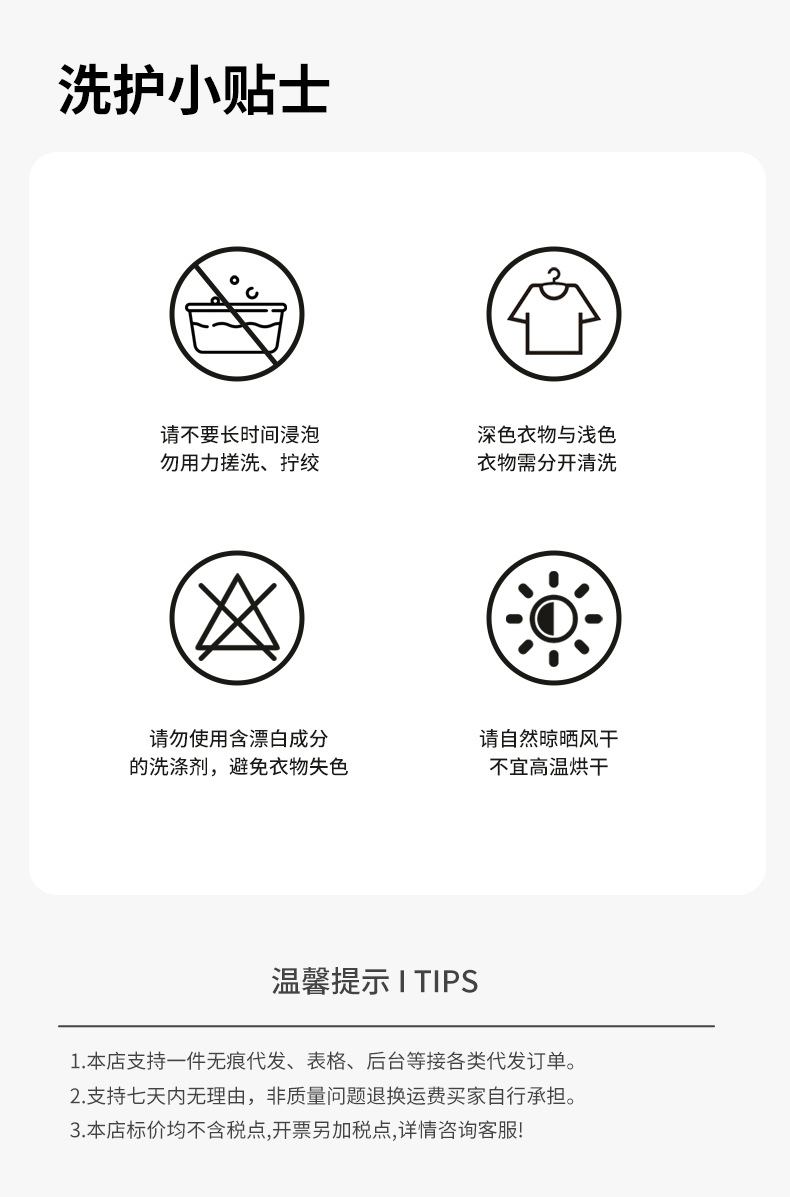 洗护小贴士

请不要长时间浸泡
勿用力搓洗、拧绞

深色衣物与浅色
衣物需分开清洗

请勿使用含漂白成分
的洗涤剂，避免衣物失色

请自然晾晒风干
不宜高温烘干

温馨提示 I TIPS

1.本店支持一件无痕代发、表格、后台等接各类代发订单。
2.支持七天内无理由，非质量问题退换运费买家自行承担。
3.本店标价均不含税点,开票另加税点,详情咨询客服!