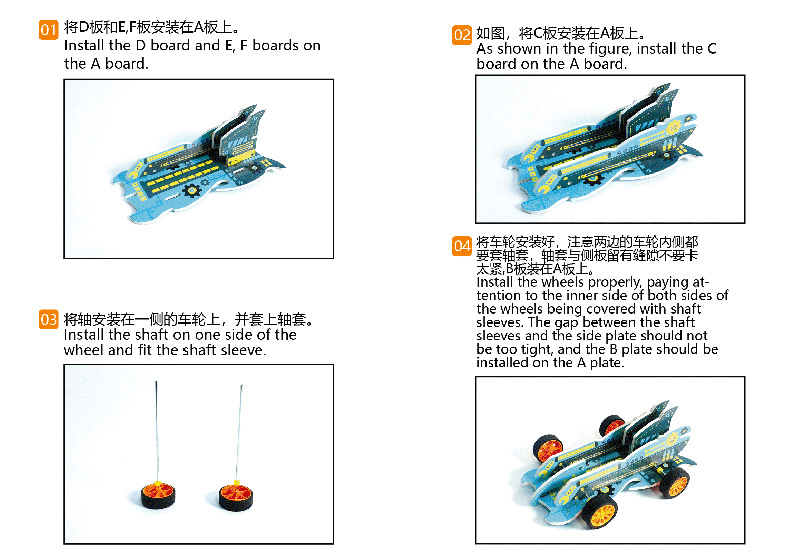 01 将D板和E,F板安装在A板上。
Install the D board and E, F boards on the A board.

03 将轴安装在一侧的车轮上，并套上轴套。
Install the shaft on one side of the wheel and fit the shaft sleeve.

02 如图，将C板安装在A板上。
As shown in the figure, install the C board on the A board.

04 将车轮安装好，注意两边的车轮内侧都要套轴套，轴套与侧板留有缝隙不要卡太紧,B板装在A板上。
Install the wheels properly, paying attention to the inner side of both sides of the wheels being covered with shaft sleeves. The gap between the shaft sleeves and the side plate should not be too tight, and the B plate should be installed on the A plate.