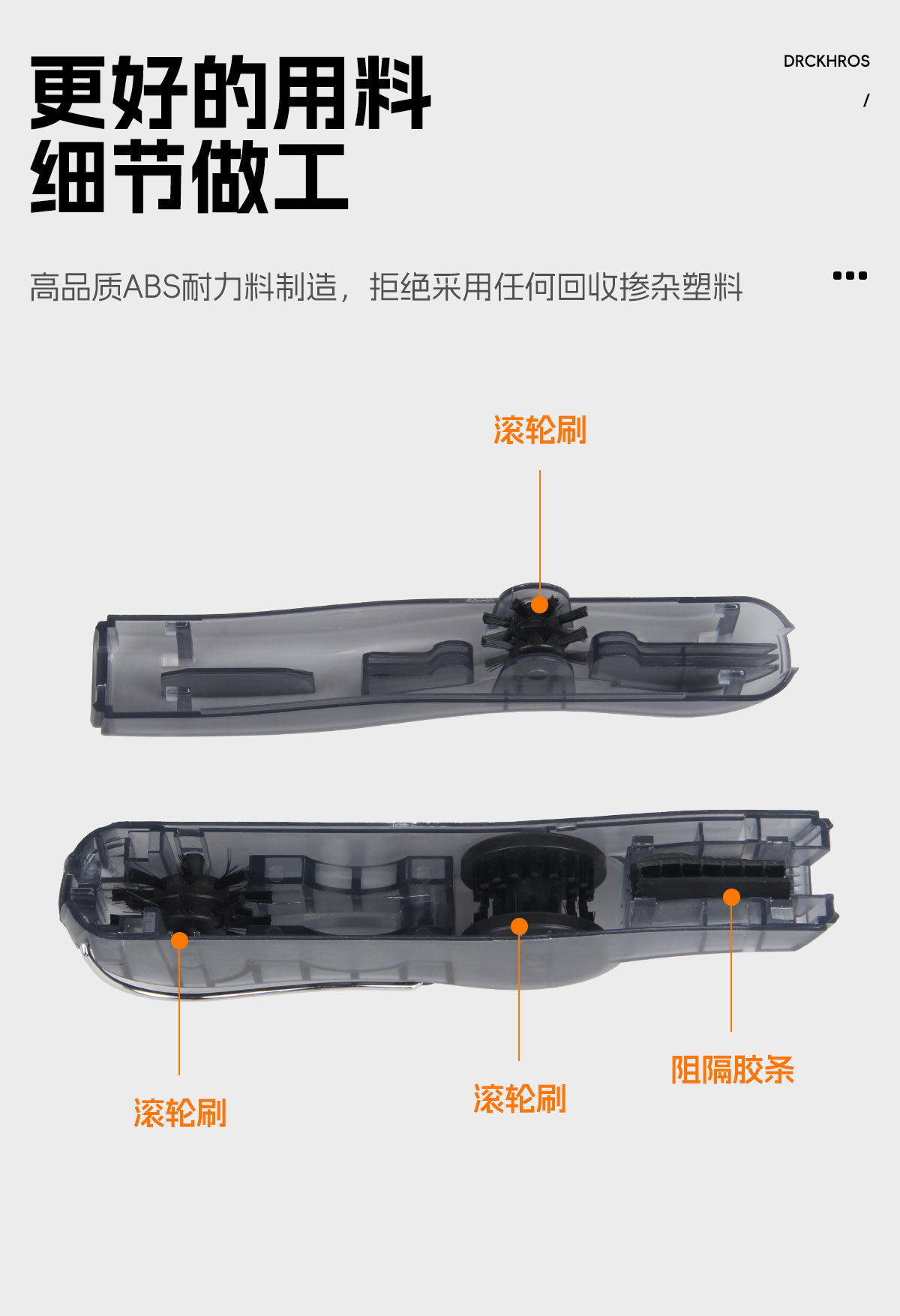 更好的用料
细节做工

DRCKHROS
/

高品质ABS耐力料制造，拒绝采用任何回收掺杂塑料

滚轮刷

滚轮刷

滚轮刷

阻隔胶条