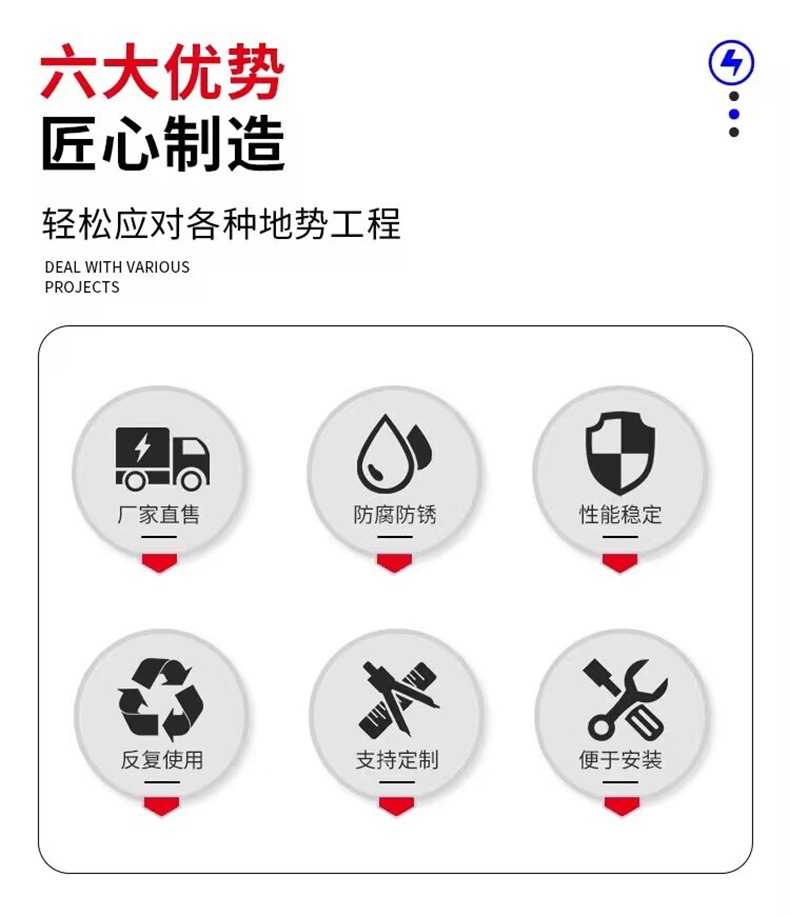 六大优势
匠心制造

轻松应对各种地势工程

DEAL WITH VARIOUS PROJECTS

厂家直售

防腐防锈

性能稳定

反复使用

支持定制

便于安装