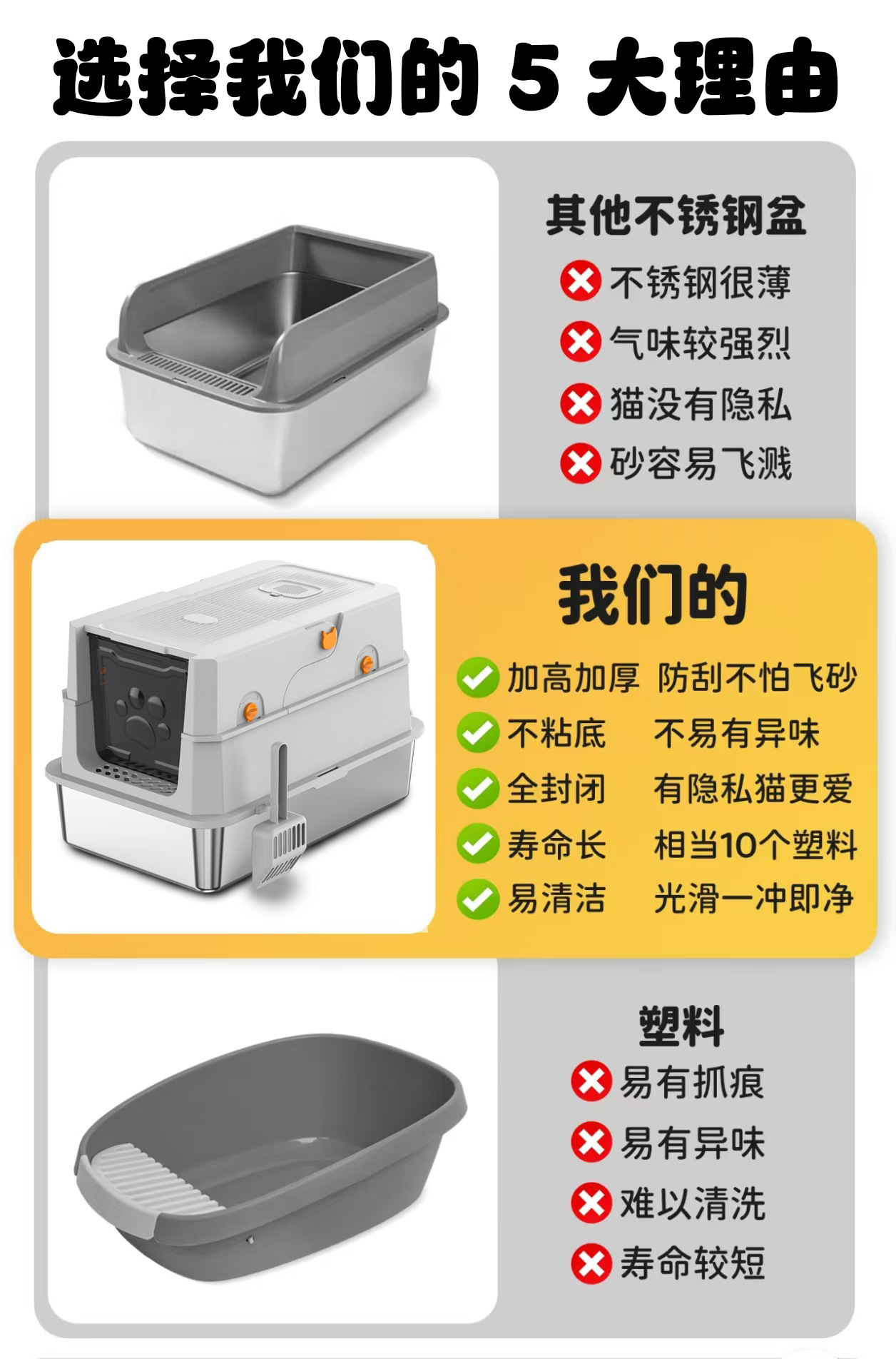 选择我们的 5 大理由

其他不锈钢盆
不锈钢很薄
气味较强烈
猫没有隐私
砂容易飞溅

我们的
加高加厚 防刮不怕飞砂
不粘底 不易有异味
全封闭 有隐私猫更爱
寿命长 相当10个塑料
易清洁 光滑一冲即净

塑料
易有抓痕
易有异味
难以清洗
寿命较短