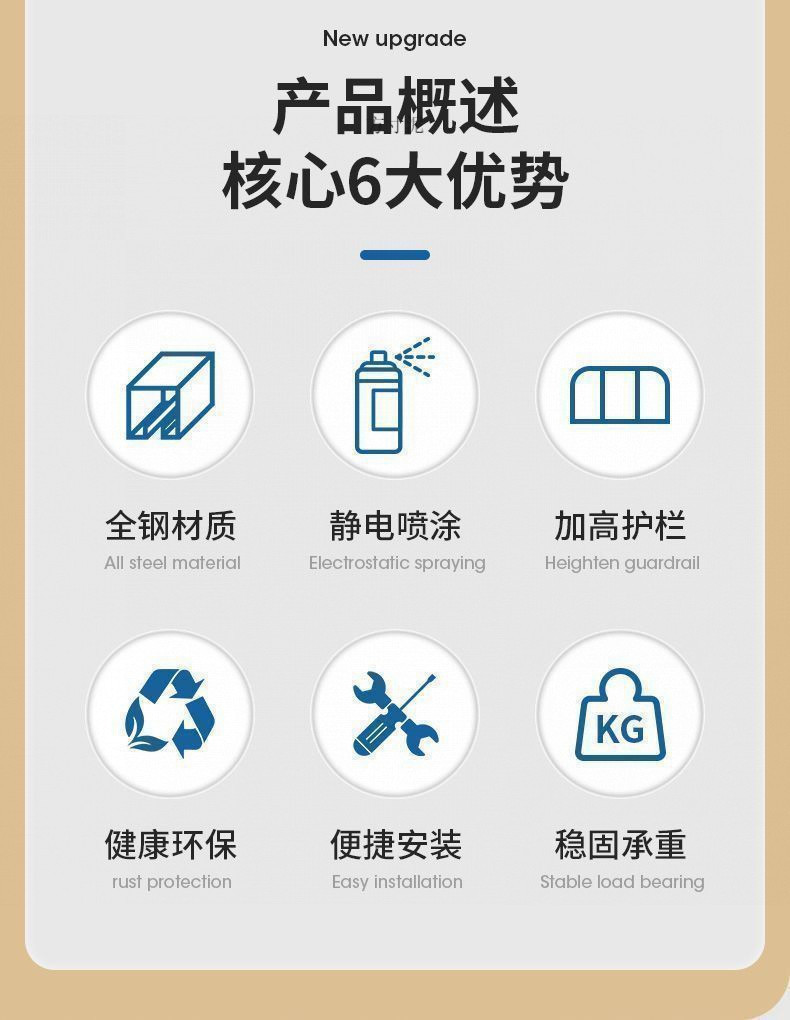 New upgrade

产品概述
核心6大优势

全钢材质
All steel material

静电喷涂
Electrostatic spraying

加高护栏
Heighten guardrail

KG

健康环保
rust protection

便捷安装
Easy installation

稳固承重
Stable load bearing