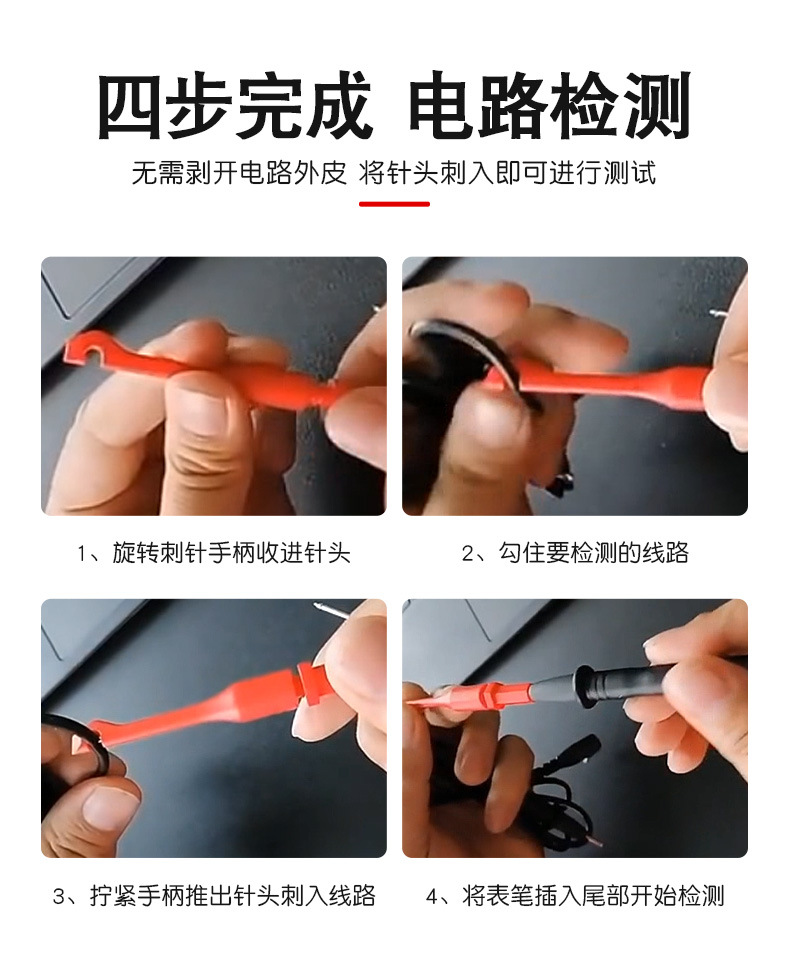 四步完成 电路检测

无需剥开电路外皮 将针头刺入即可进行测试

1、旋转刺针手柄收进针头

2、勾住要检测的线路

3、拧紧手柄推出针头刺入线路

4、将表笔插入尾部开始检测