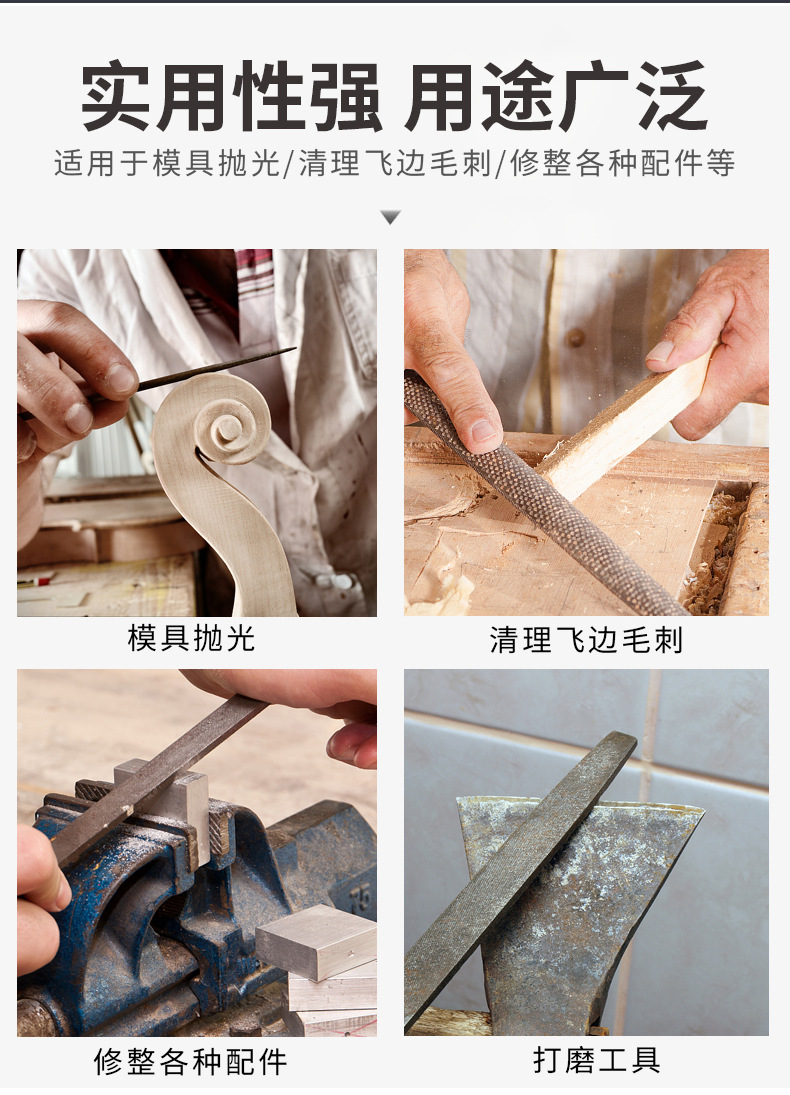 实用性强 用途广泛

适用于模具抛光/清理飞边毛刺/修整各种配件等

模具抛光

清理飞边毛刺

修整各种配件

打磨工具