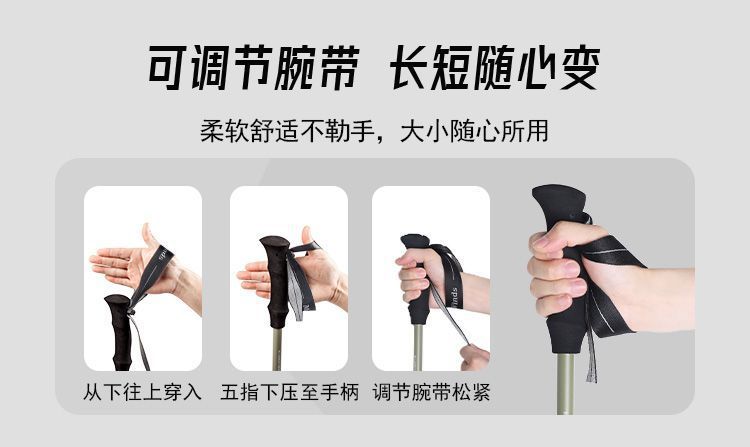 可调节腕带 长短随心变

柔软舒适不勒手，大小随心所用

从下往上穿入

五指下压至手柄

调节腕带松紧