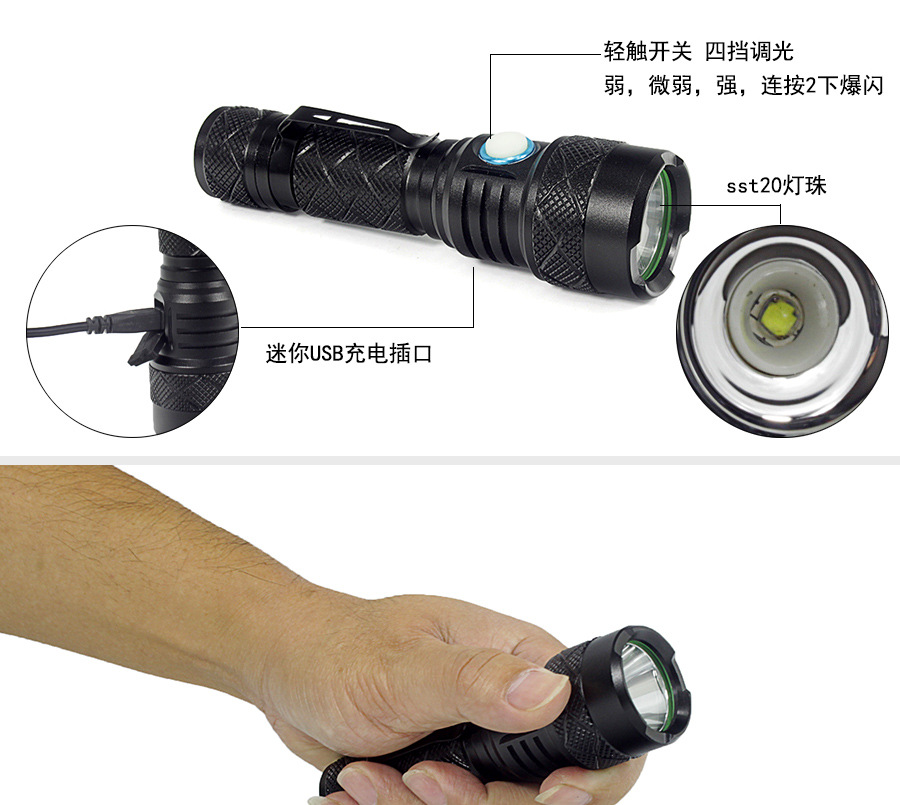 轻触开关 四挡调光
弱，微弱，强，连按2下爆闪

sst20灯珠

迷你USB充电插口