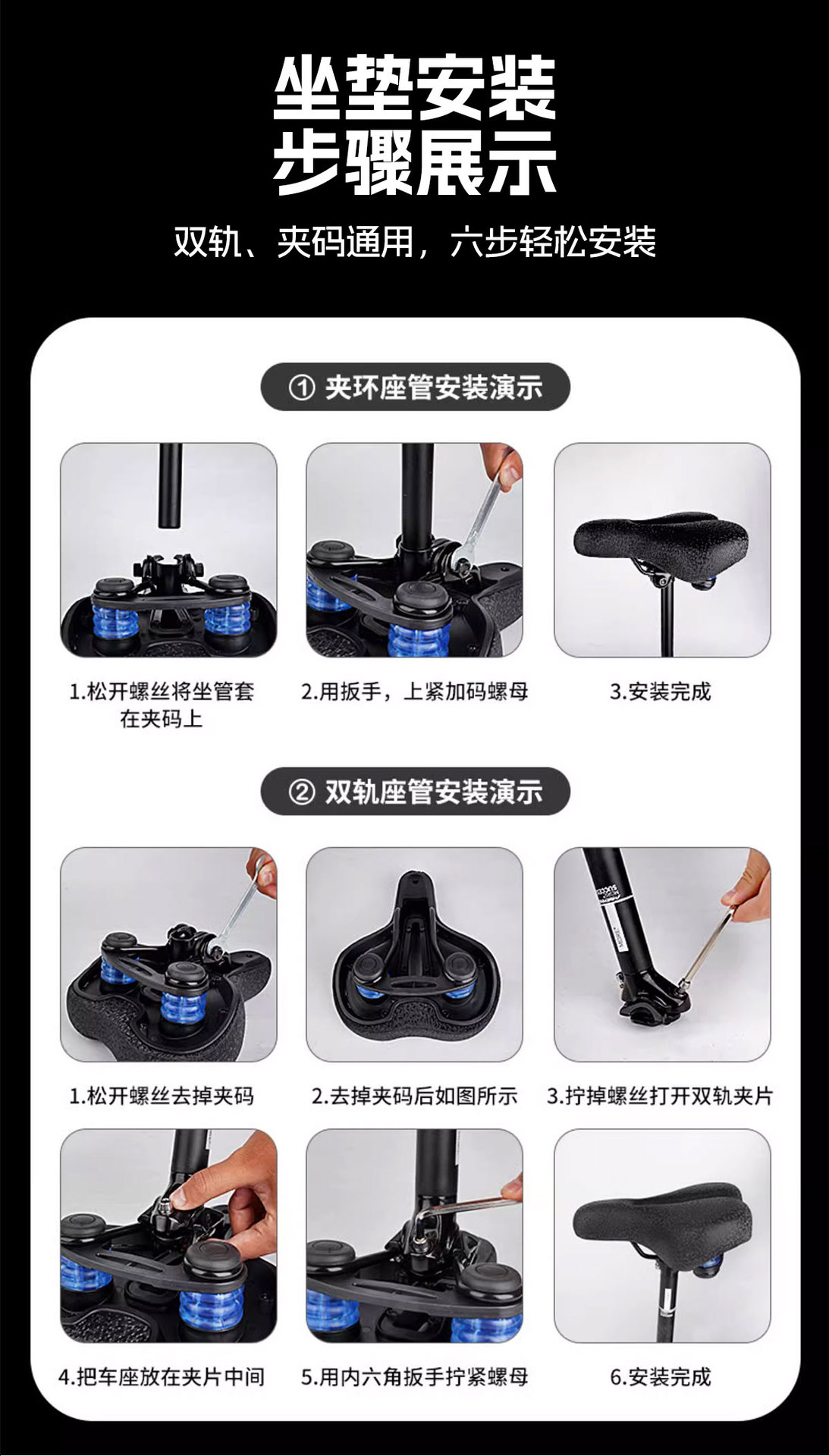 坐垫安装
步骤展示

双轨、夹码通用，六步轻松安装

① 夹环座管安装演示

1.松开螺丝将坐管套在夹码上

2.用扳手，上紧加码螺母

3.安装完成

② 双轨座管安装演示

1.松开螺丝去掉夹码

2.去掉夹码后如图所示

3.拧掉螺丝打开双轨夹片

4.把车座放在夹片中间

5.用内六角扳手拧紧螺母

6.安装完成