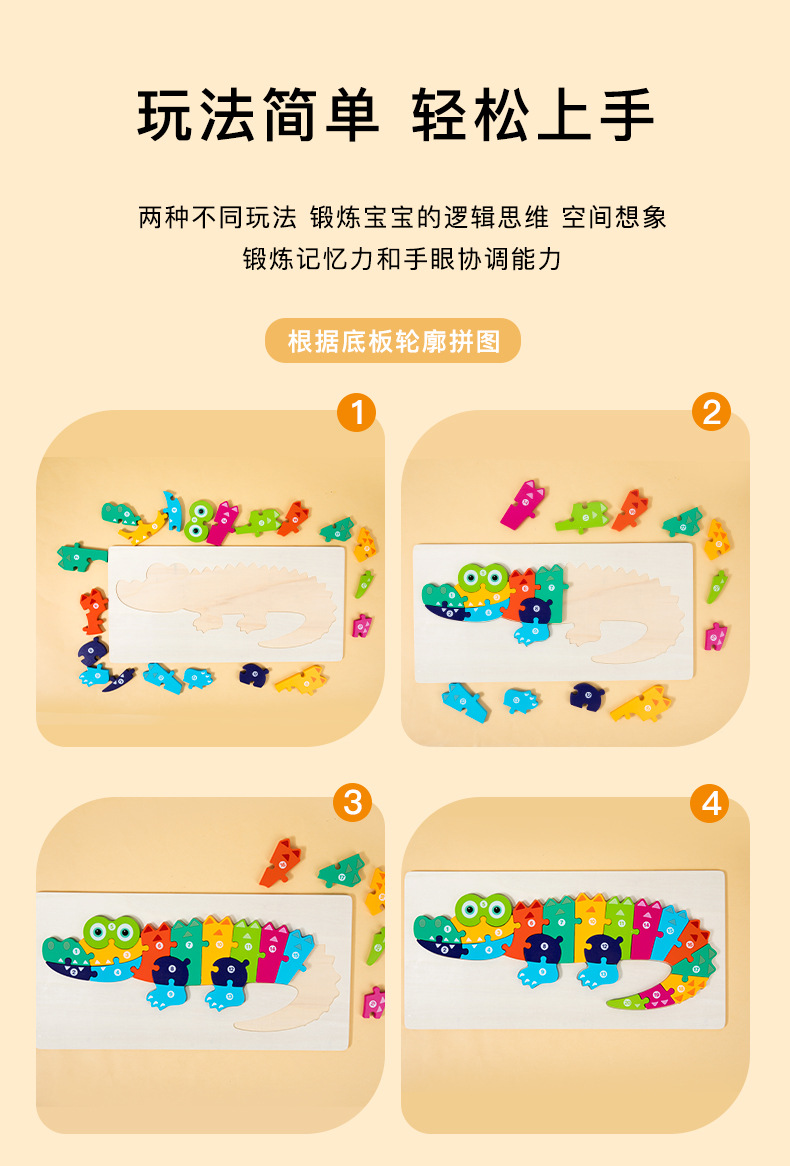 玩法简单 轻松上手

两种不同玩法 锻炼宝宝的逻辑思维 空间想象
锻炼记忆力和手眼协调能力

根据底板轮廓拼图

1

2

3

4