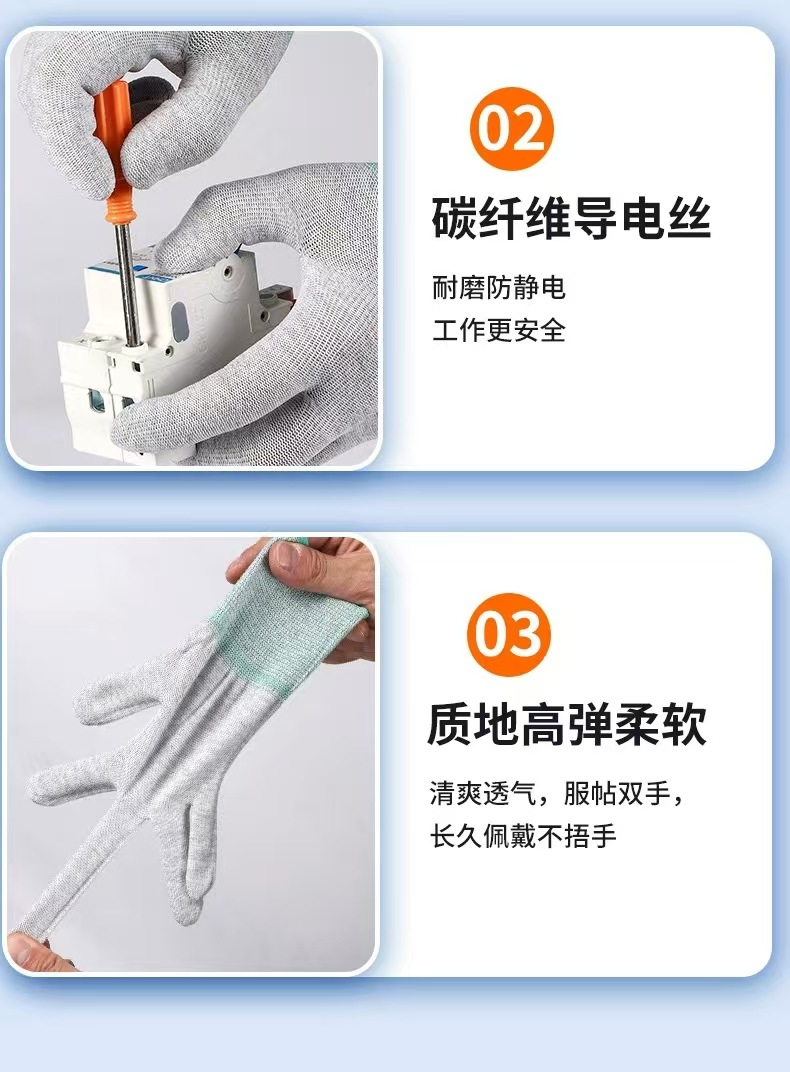 02

碳纤维导电丝

耐磨防静电
工作更安全

03

质地高弹柔软

清爽透气，服帖双手，
长久佩戴不捂手