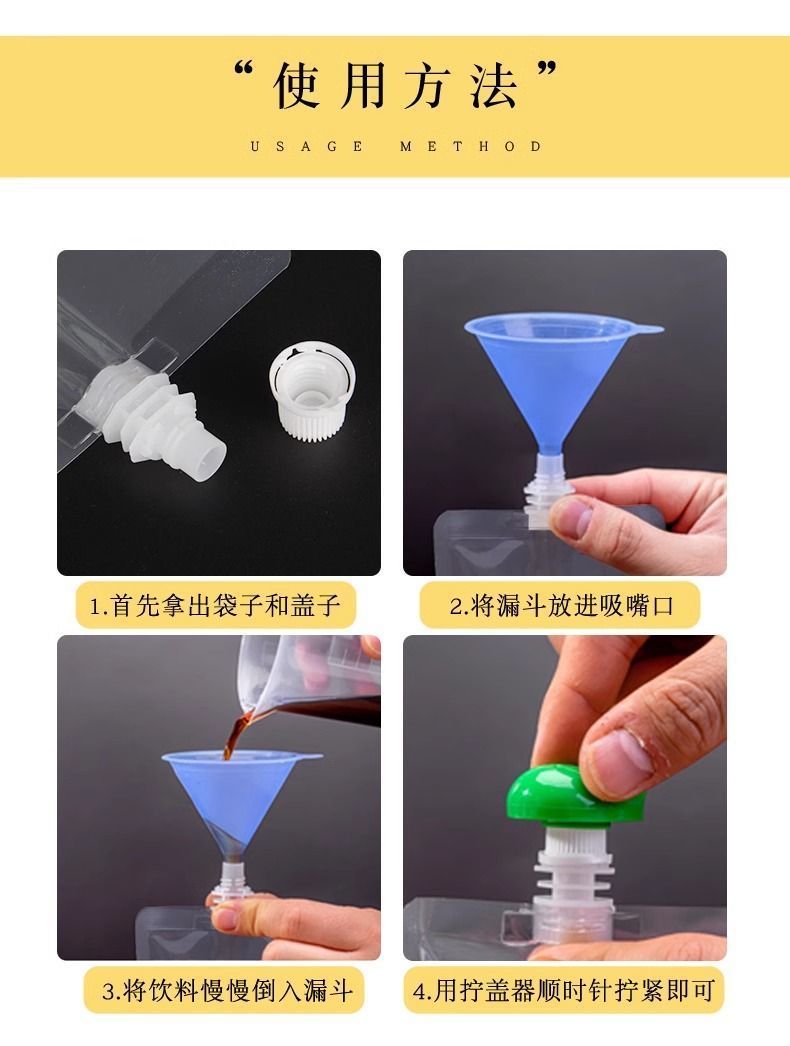 “使用方法”

USAGE METHOD

1.首先拿出袋子和盖子

2.将漏斗放进吸嘴口

3.将饮料慢慢倒入漏斗

4.用拧盖器顺时针拧紧即可