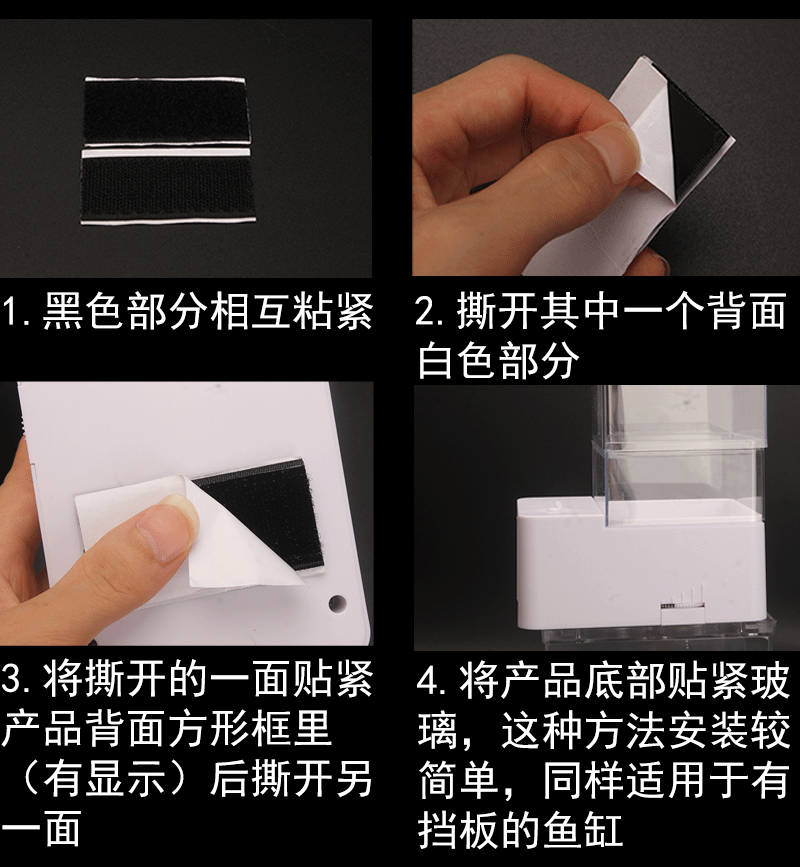 1. 黑色部分相互粘紧

2. 撕开其中一个背面白色部分

3. 将撕开的一面贴紧产品背面方形框里（有显示）后撕开另一面

4. 将产品底部贴紧玻璃，这种方法安装较简单，同样适用于有挡板的鱼缸