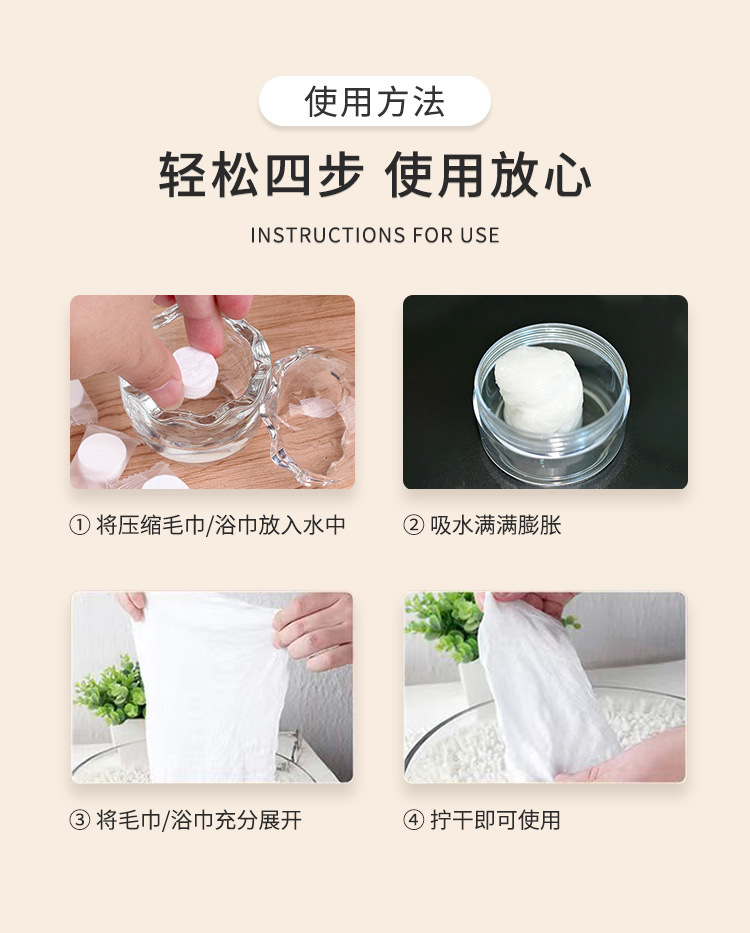 使用方法

轻松四步 使用放心

INSTRUCTIONS FOR USE

① 将压缩毛巾/浴巾放入水中

② 吸水满满膨胀

③ 将毛巾/浴巾充分展开

④ 拧干即可使用