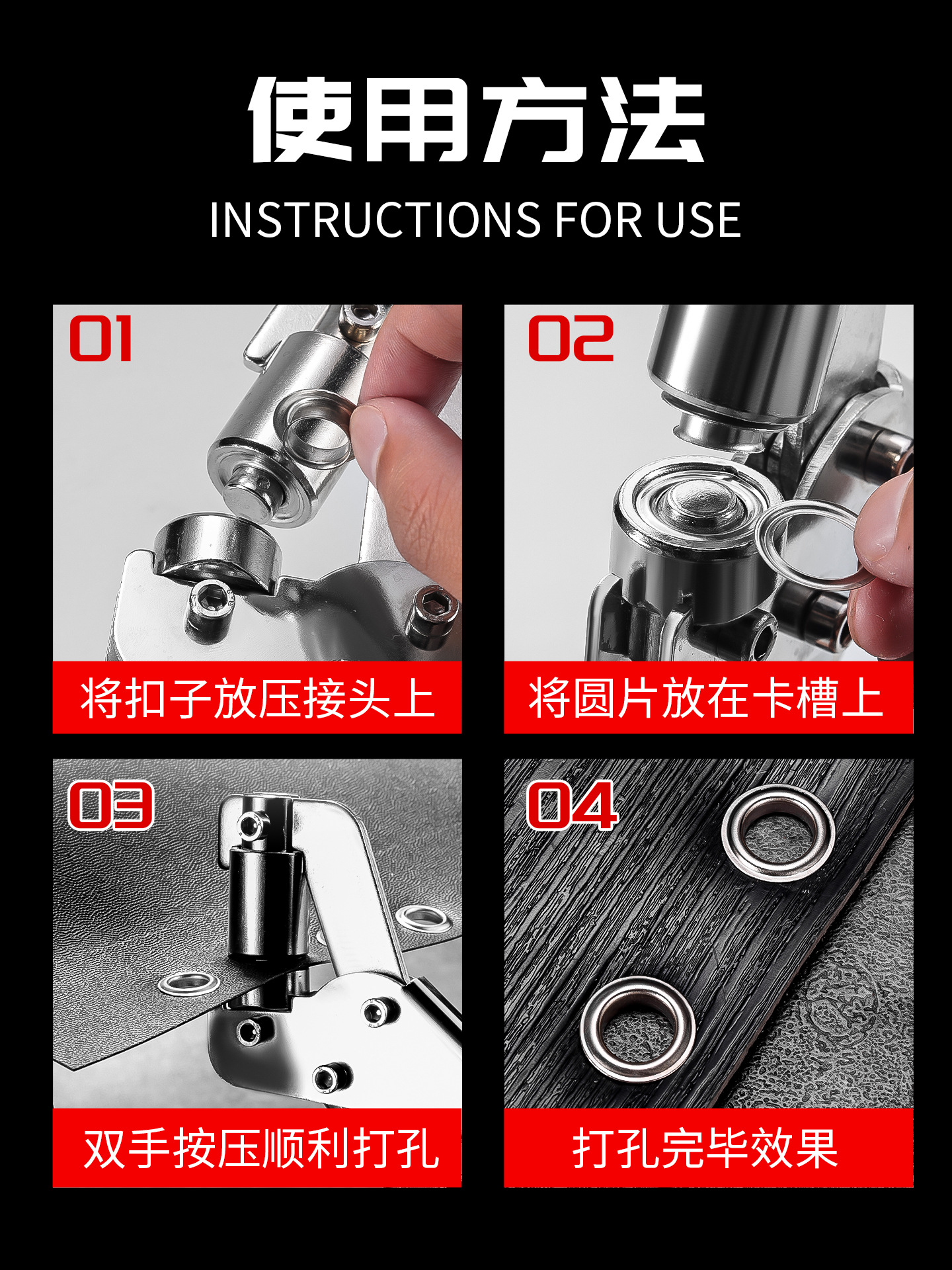 使用方法

INSTRUCTIONS FOR USE

01

将扣子放压接头上

02

将圆片放在卡槽上

03

双手按压顺利打孔

04

打孔完毕效果