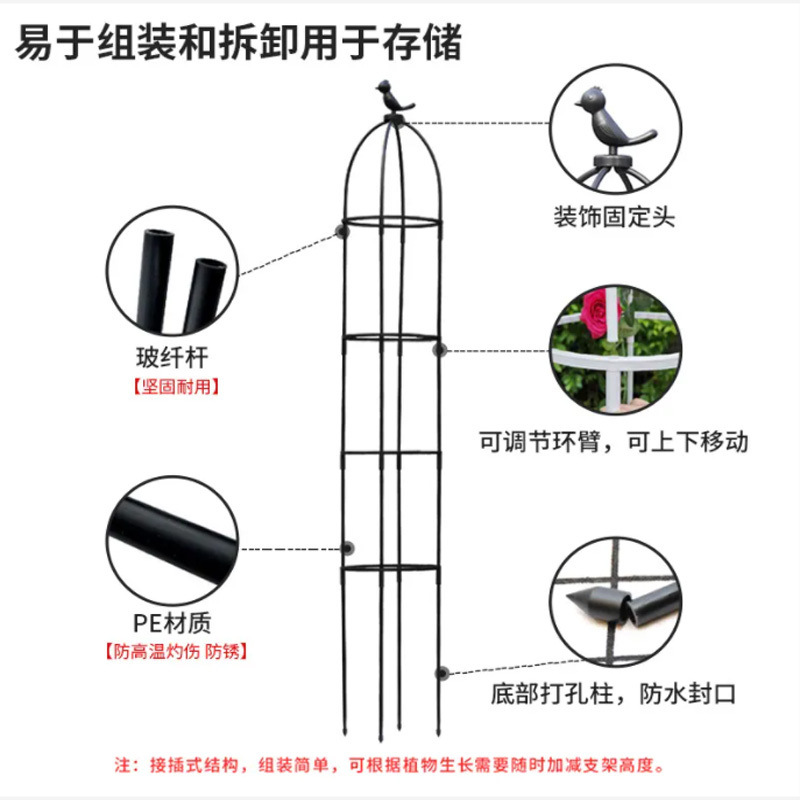 易于组装和拆卸用于存储

装饰固定头

玻纤杆
【坚固耐用】

可调节环臂，可上下移动

PE材质
【防高温灼伤 防锈】

底部打孔柱，防水封口

注：接插式结构，组装简单，可根据植物生长需要随时加减支架高度。